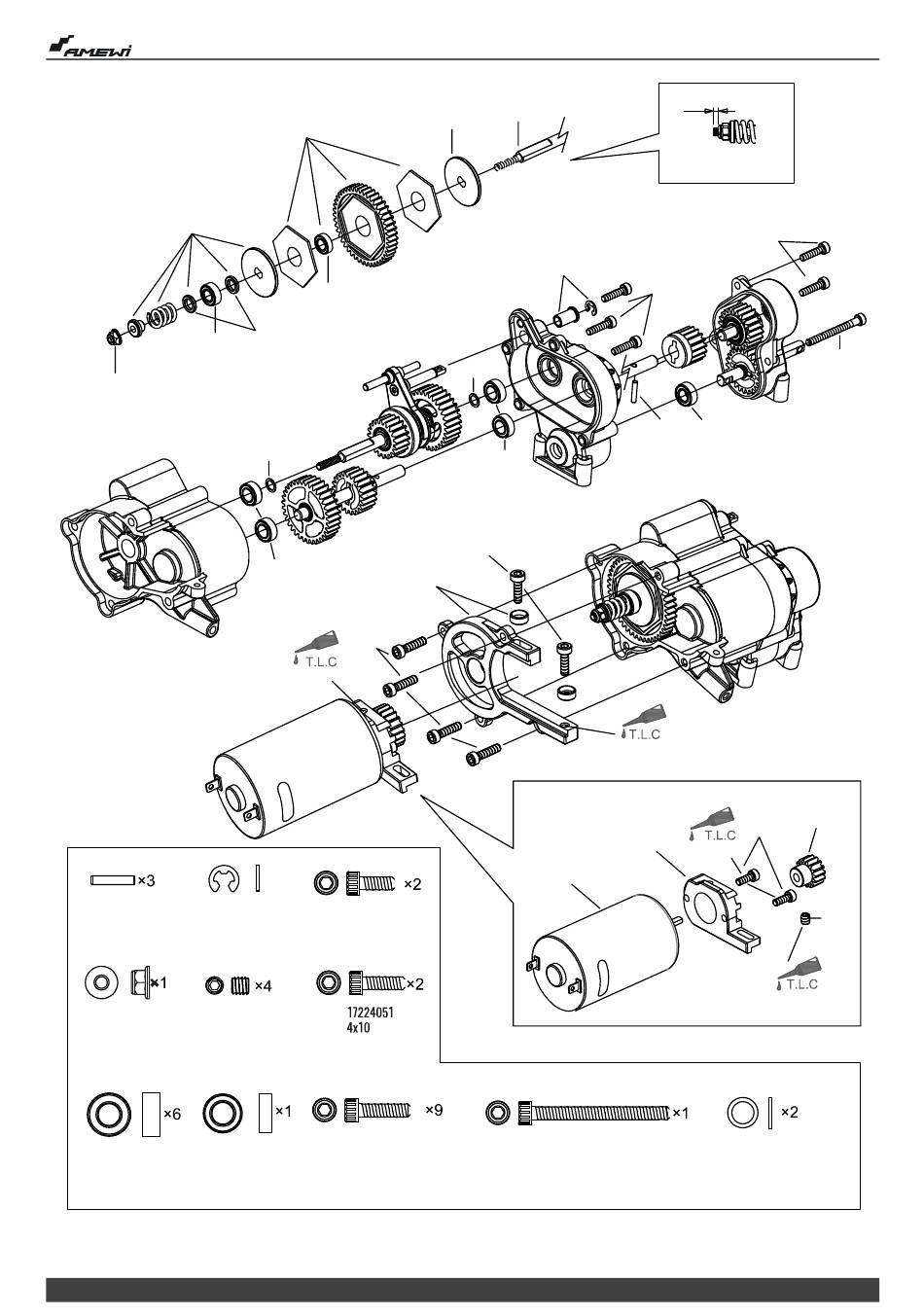 AMEWI

T.L.C

T.L.C

T.L.C

T.L.C

×3

×2

×1

×4

×2

17224051
4x10

×6

×1

×9

×1

×2