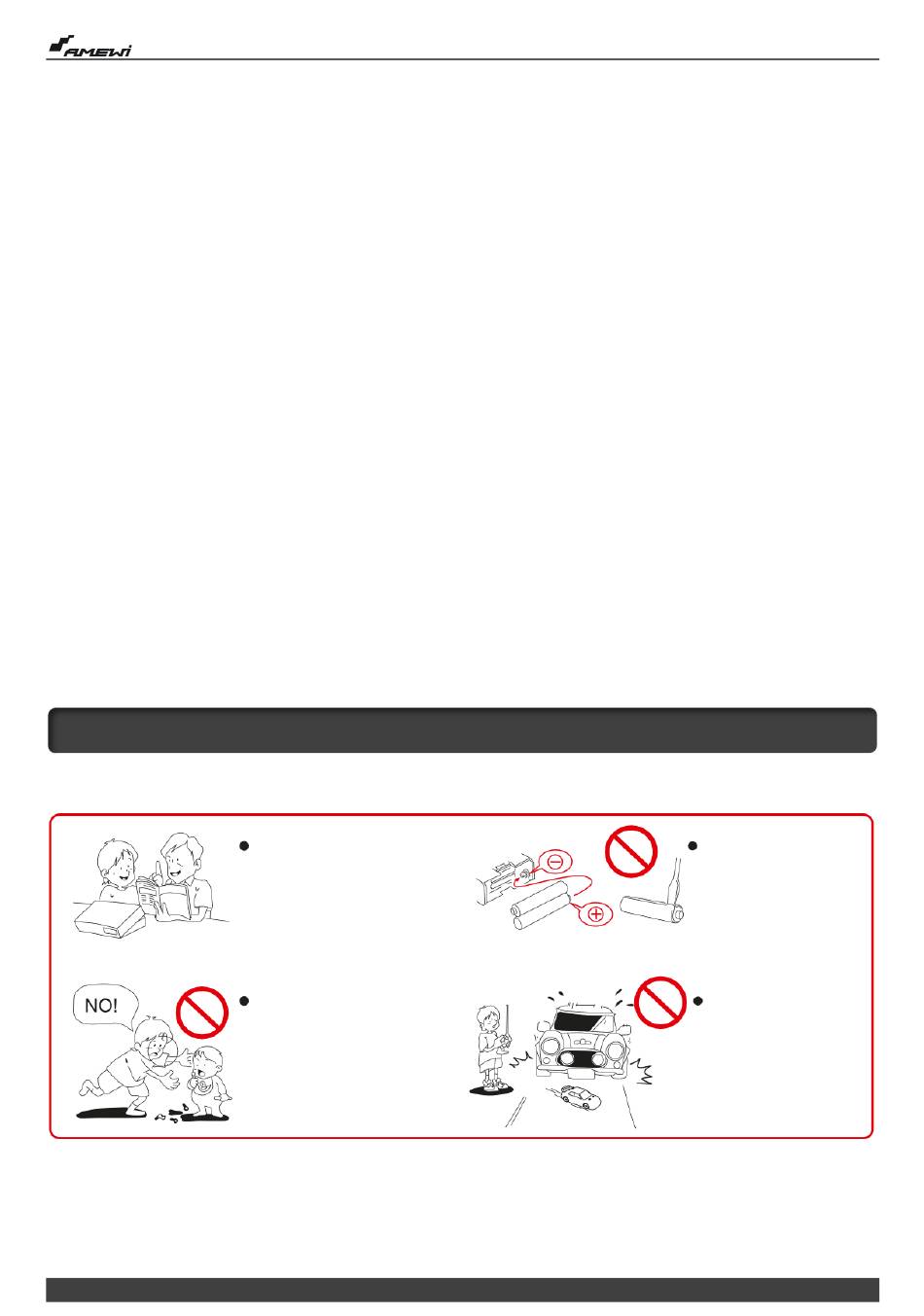 AMEWI

NO!