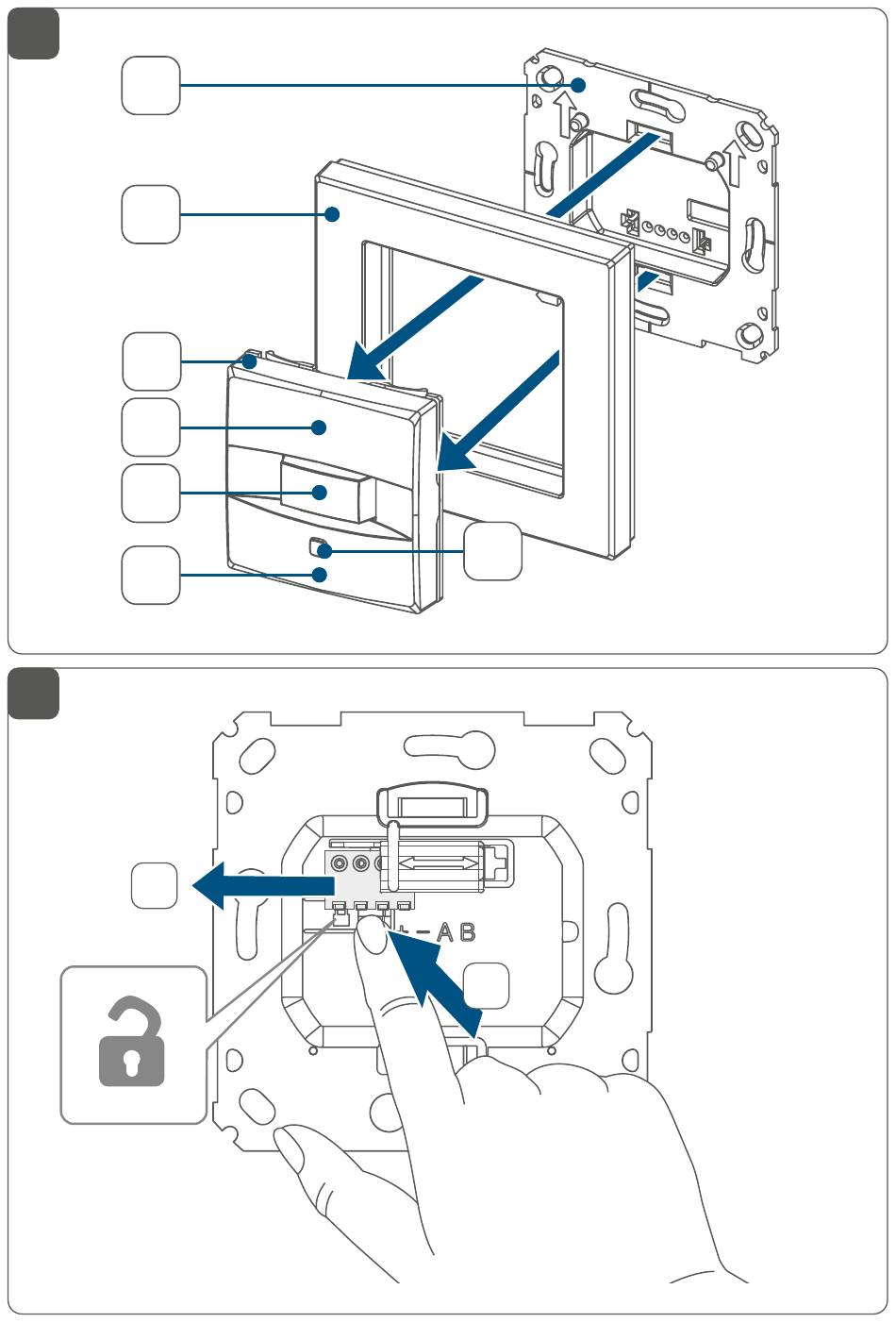 + – A B