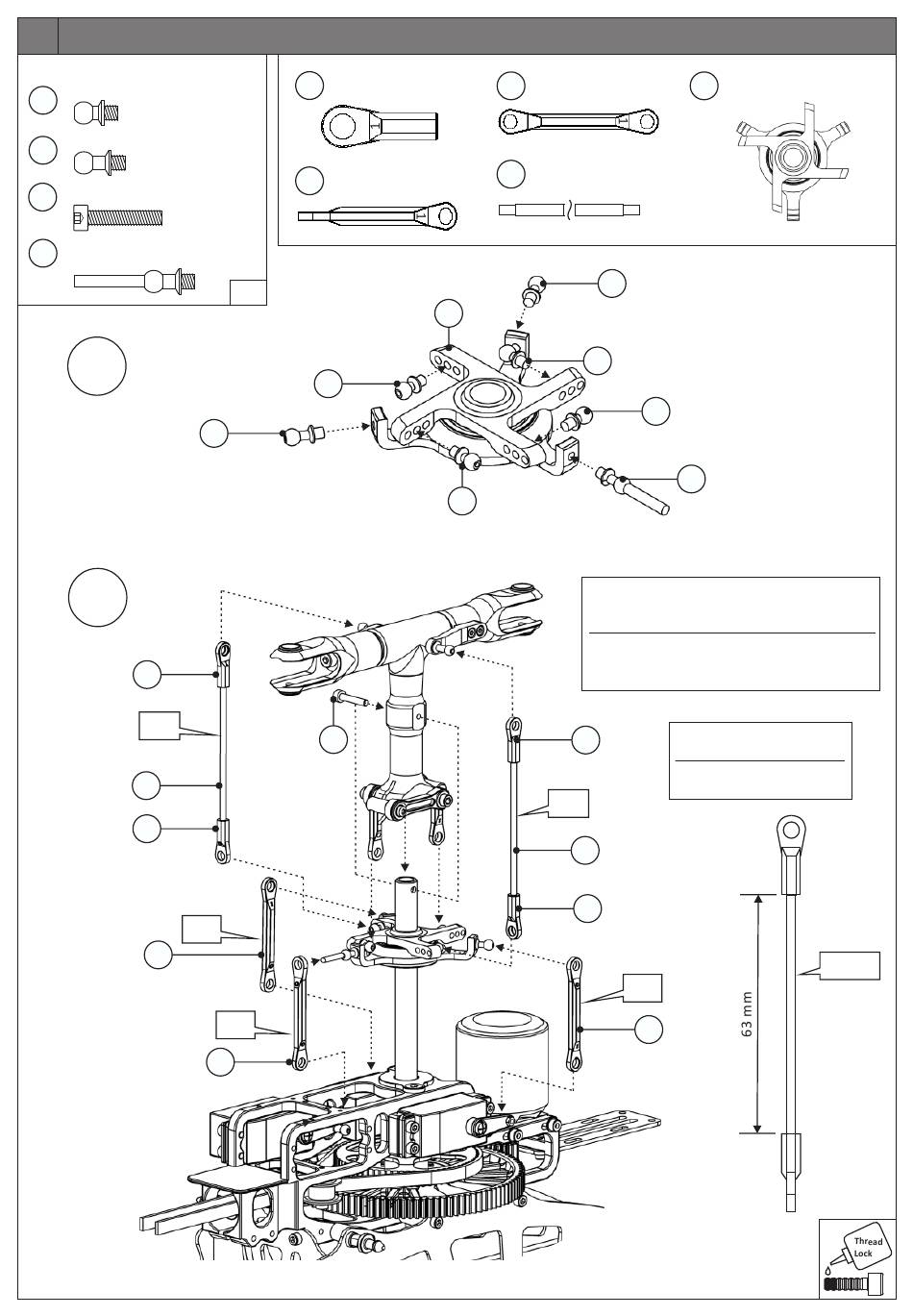 63 mm

Thread Lock