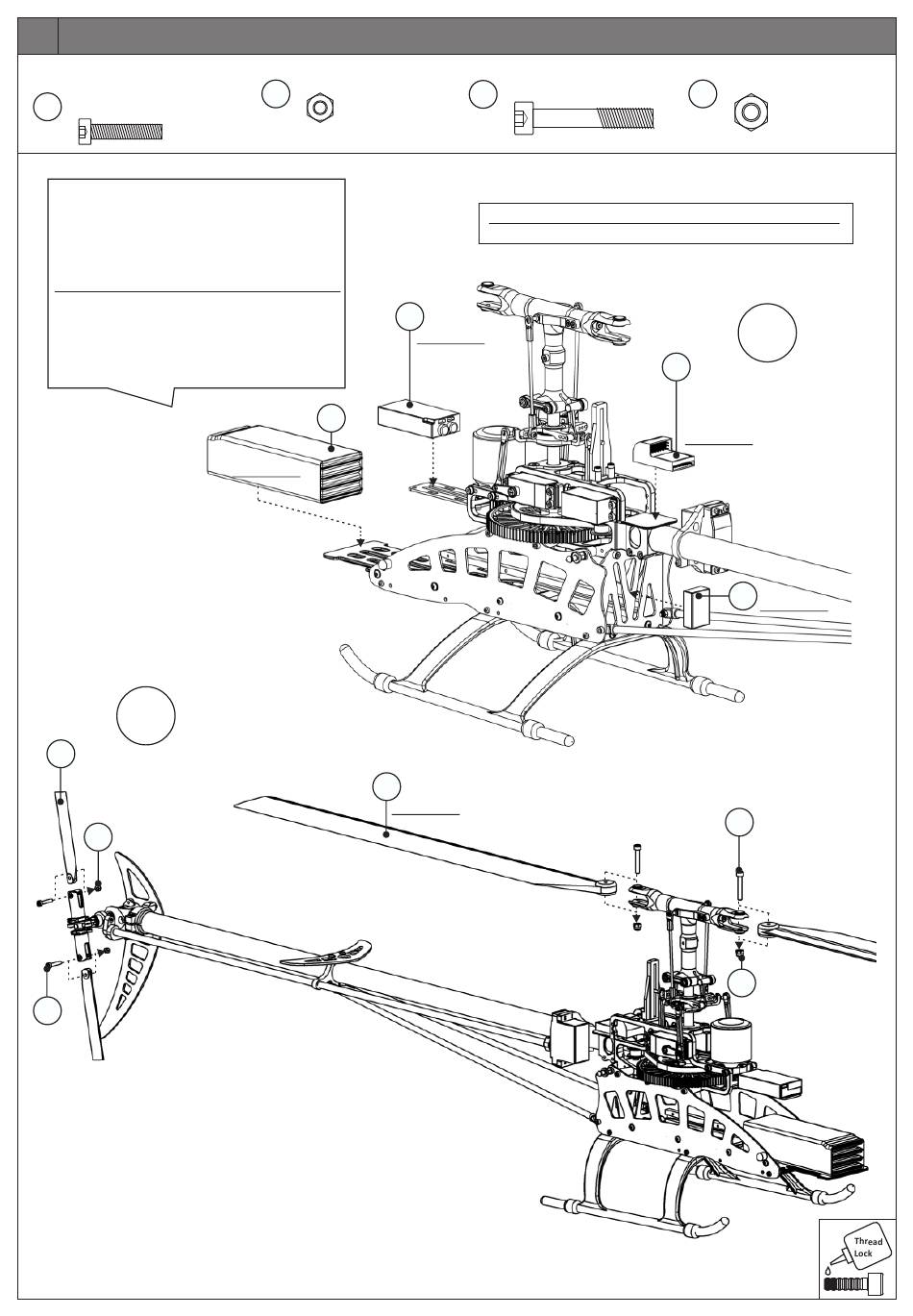 Thread Lock