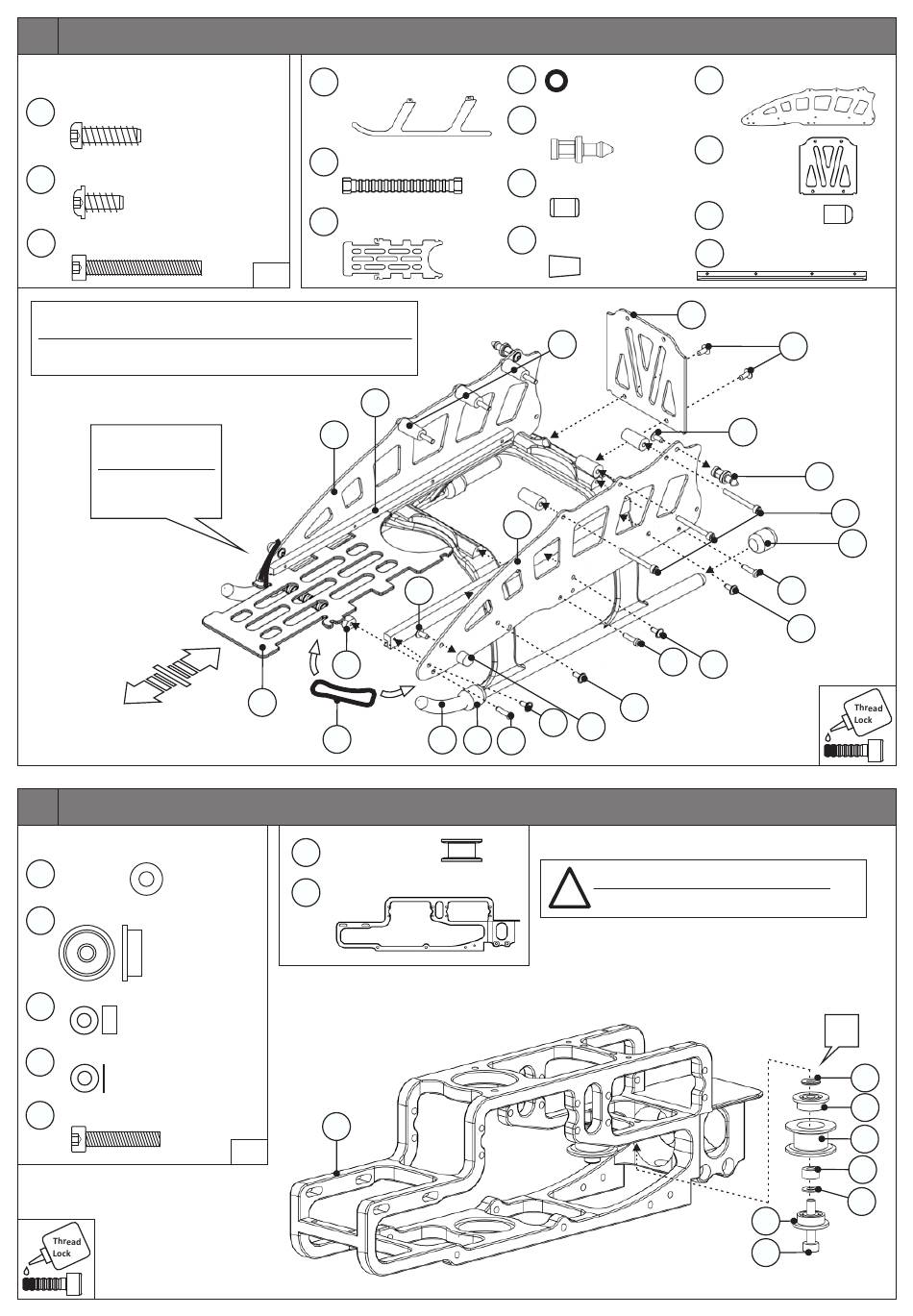 Thread Lock

Thread Lock