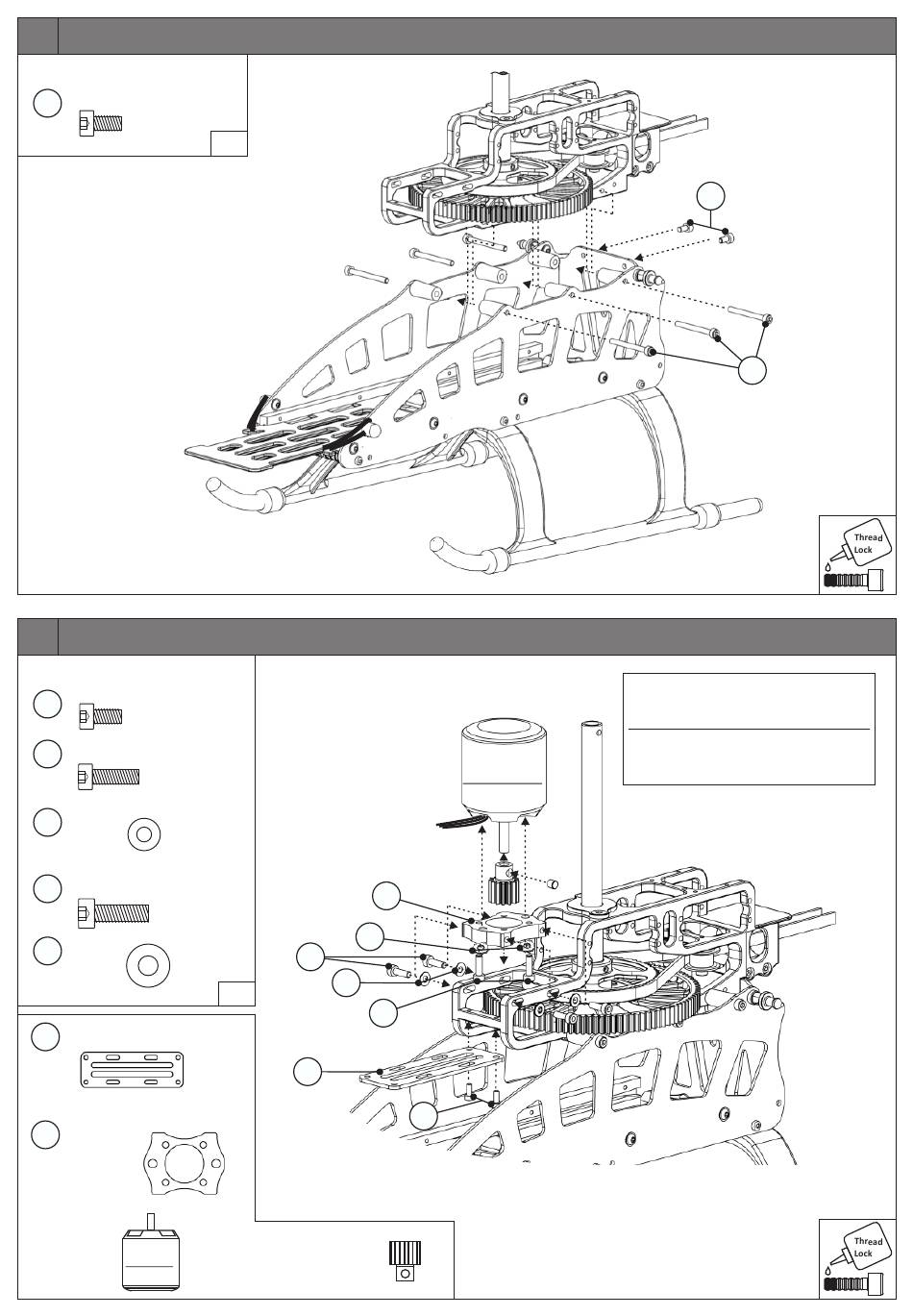 Thread Lock

Thread Lock