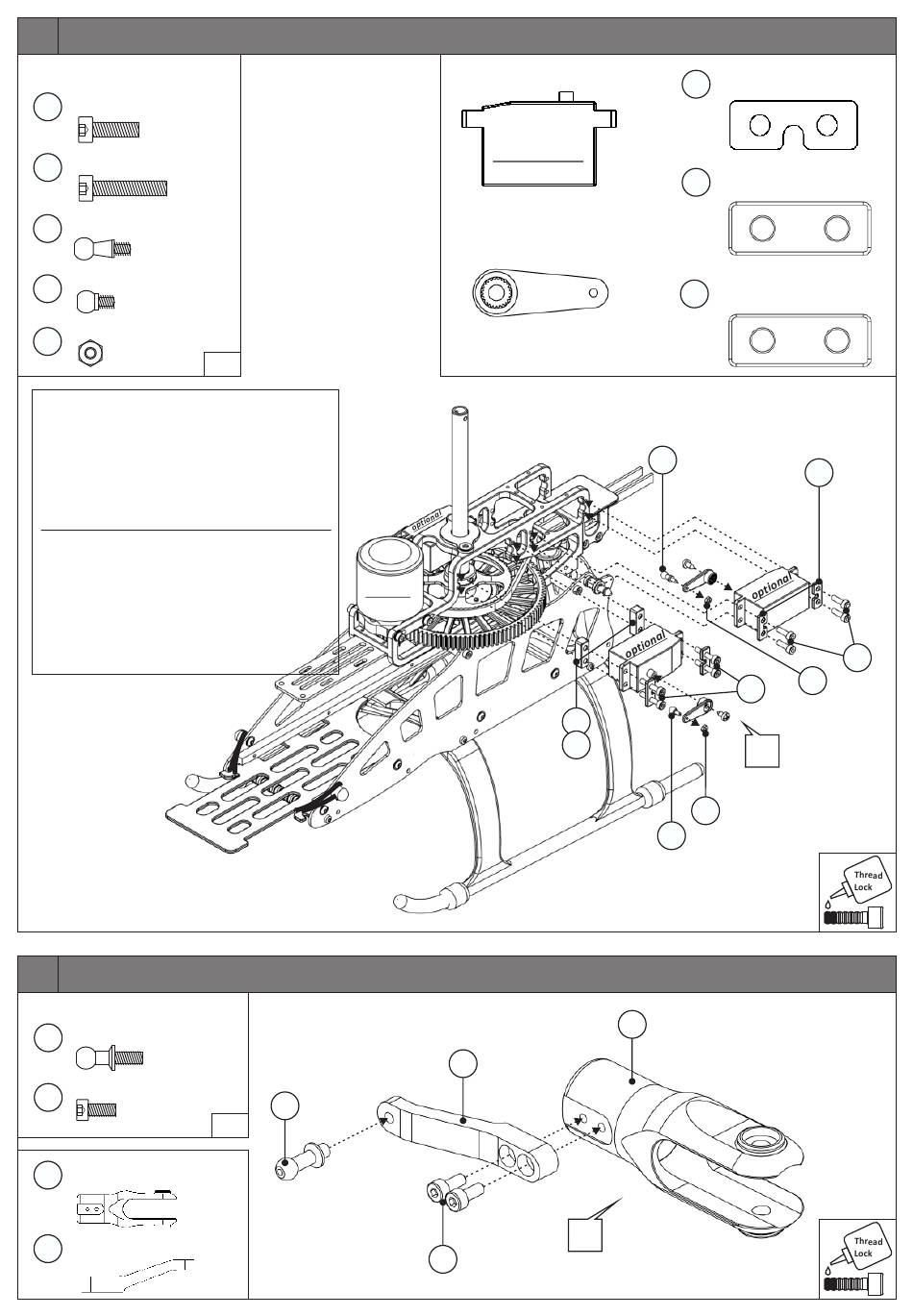 optional

optional

optional

Thread Lock

Thread Lock