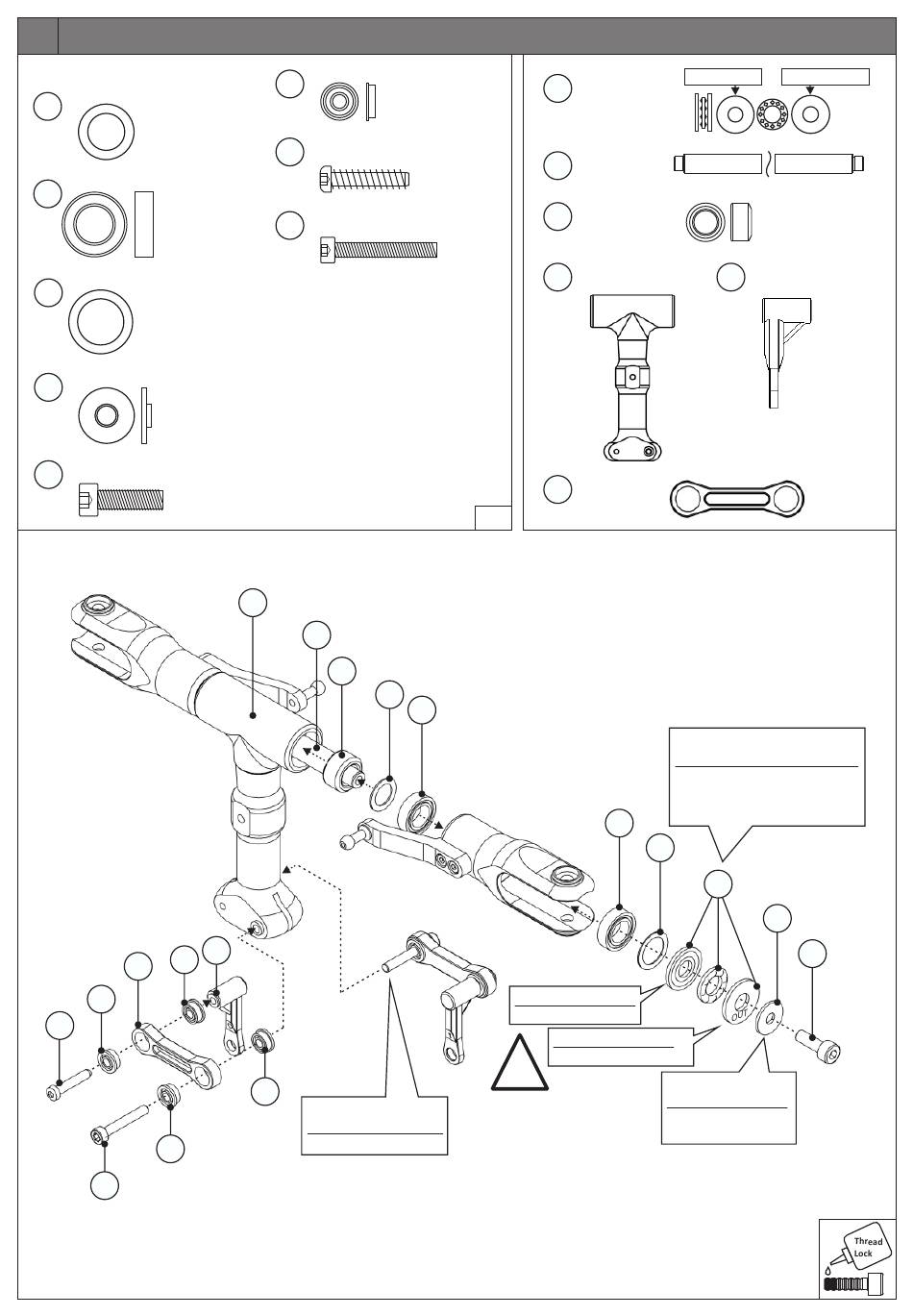 OUT

Thread Lock