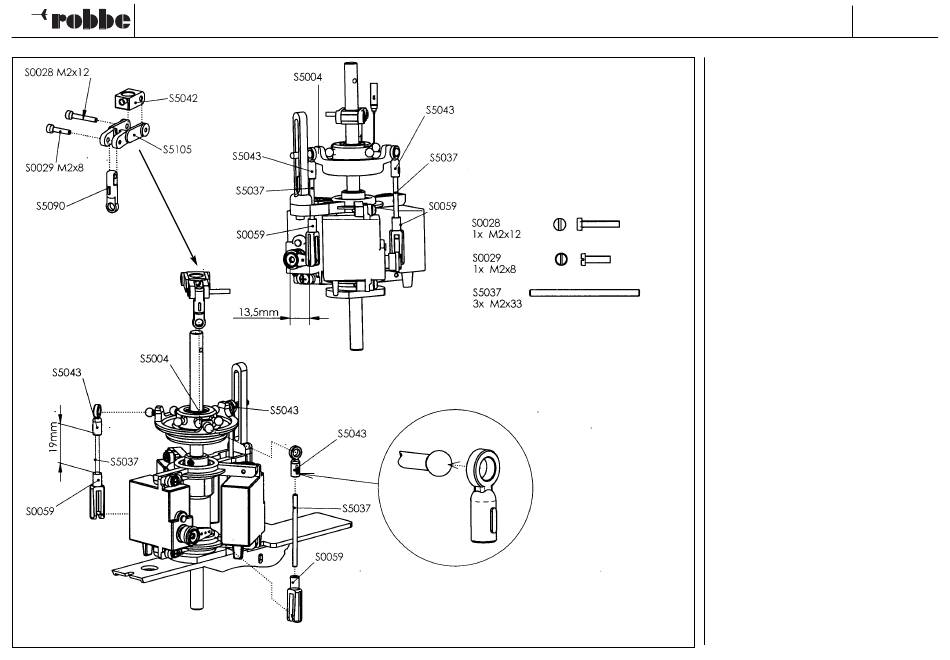 robbe

S0028 M2x12
S5042
S5105
S0029 M2x8
S5090

S5004
S5043
S5043
S5037
S5037
S0059
S0059
13,5mm

S0028
1x M2x12
S0029
1x M2x8
S5037
3x M2x33

S5004
S5043
S5043
19mm
S5037
S0059
S5043
S5037
S0059