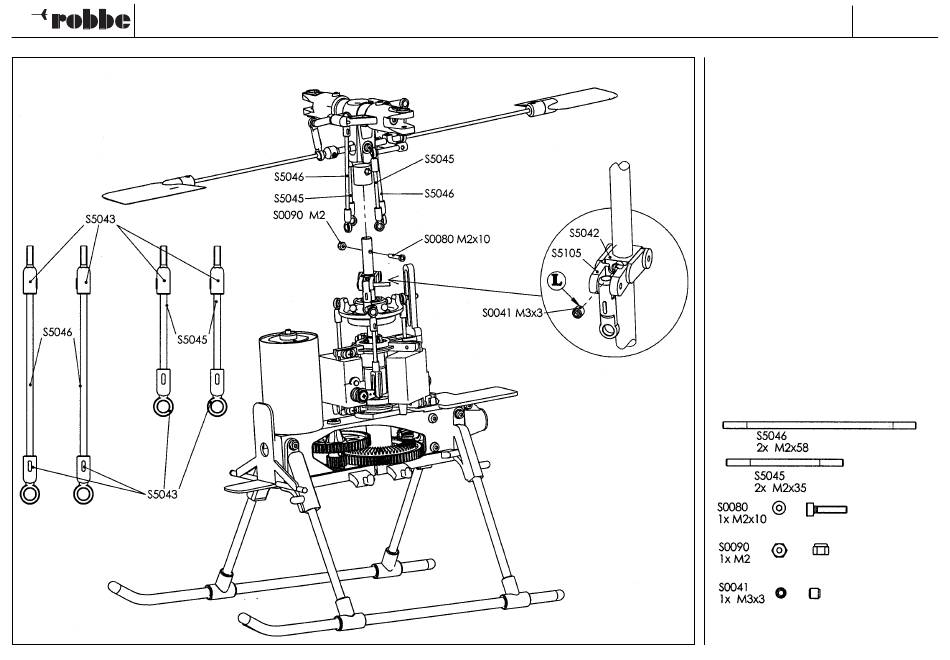 robbe

S5046
S5045
S5045
S5046
S0090 M2
S0080 M2x10
S5043
S5046
S5045
S5043
S5042
S5105
L
S0041 M3x3

S5046
2x M2x58

S5045
2x M2x35

S0080
1x M2x10

S0090
1x M2

S0041
1x M3x3