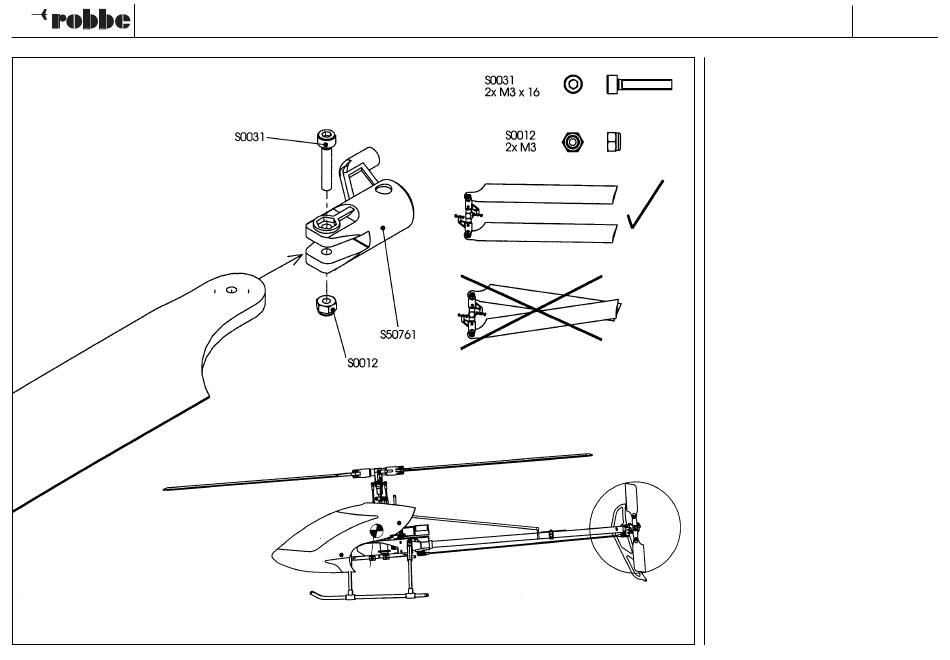 robbe

S0031
2x M3 x 16

S0012
2x M3

S0031

S50761

S0012