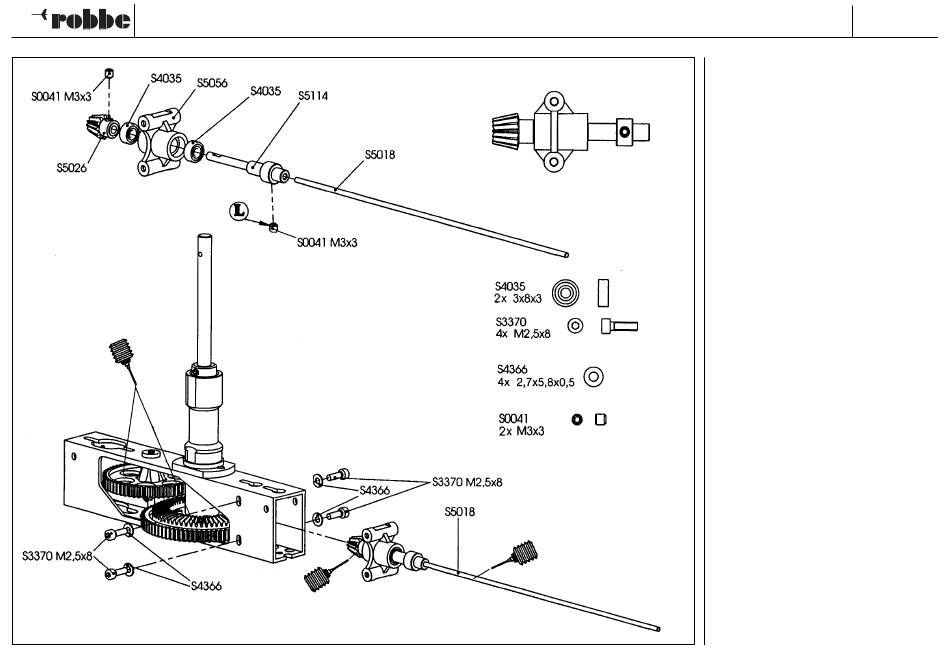 robbe

S0041 M3x3
S4035
S5056
S4035
S5114
S5018
S5026
L
S0041 M3x3

S4035
2x 3x8x3
S3370
4x M2,5x8
S4366
4x 2,7x5,8x0,5
S0041
2x M3x3

S4366
S3370 M2,5x8
S5018
S3370 M2,5x8
S4366