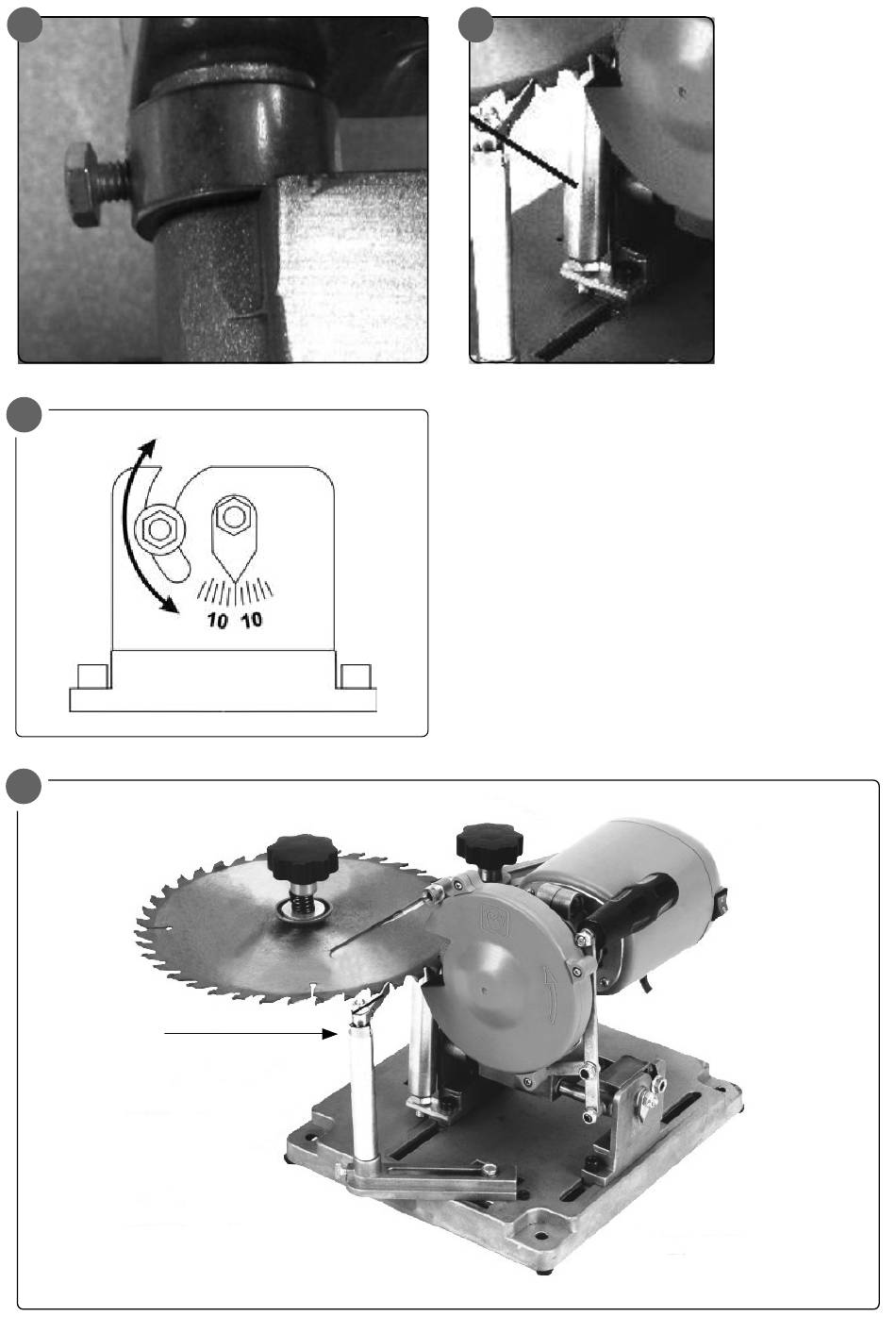 10 10