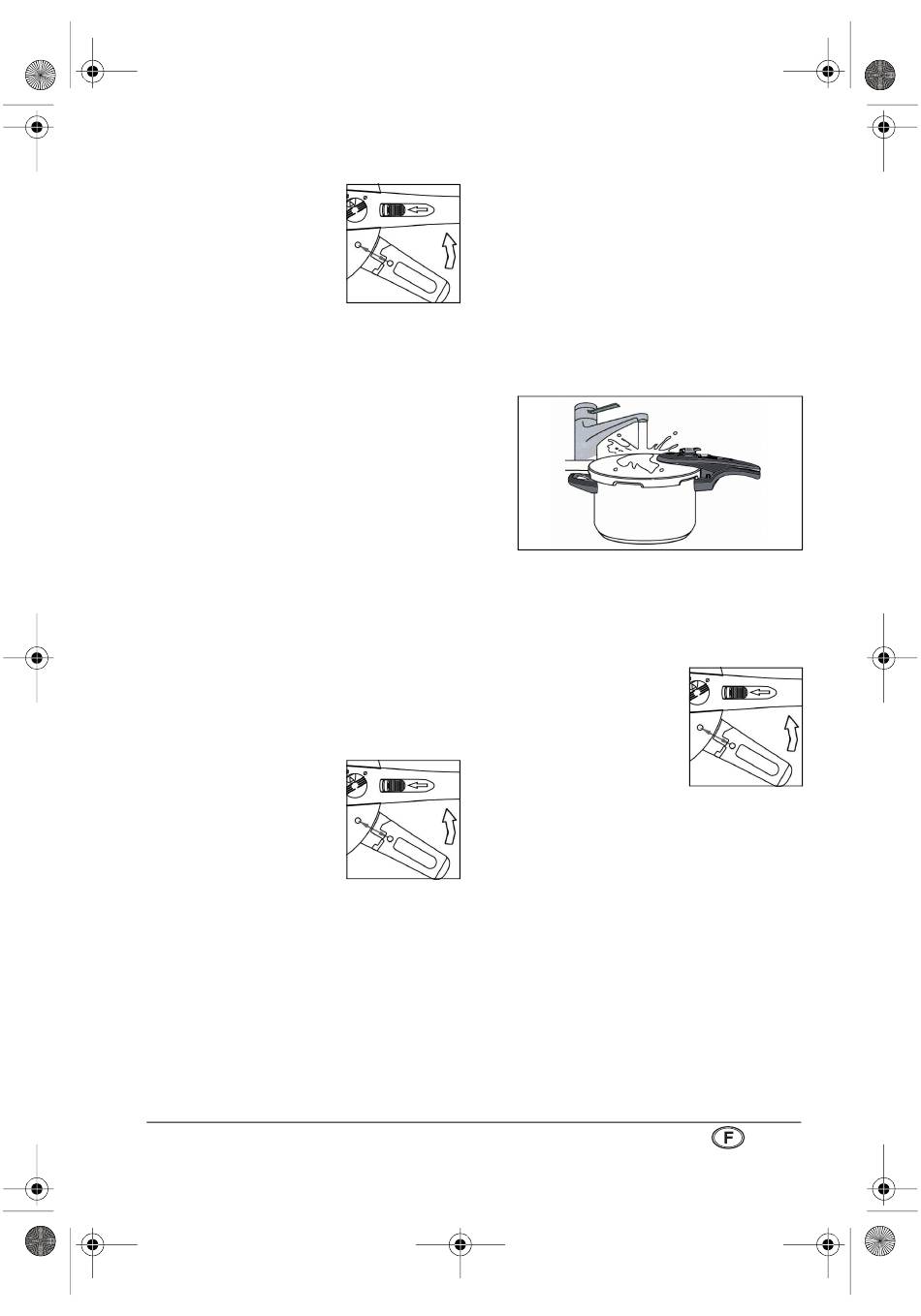 F