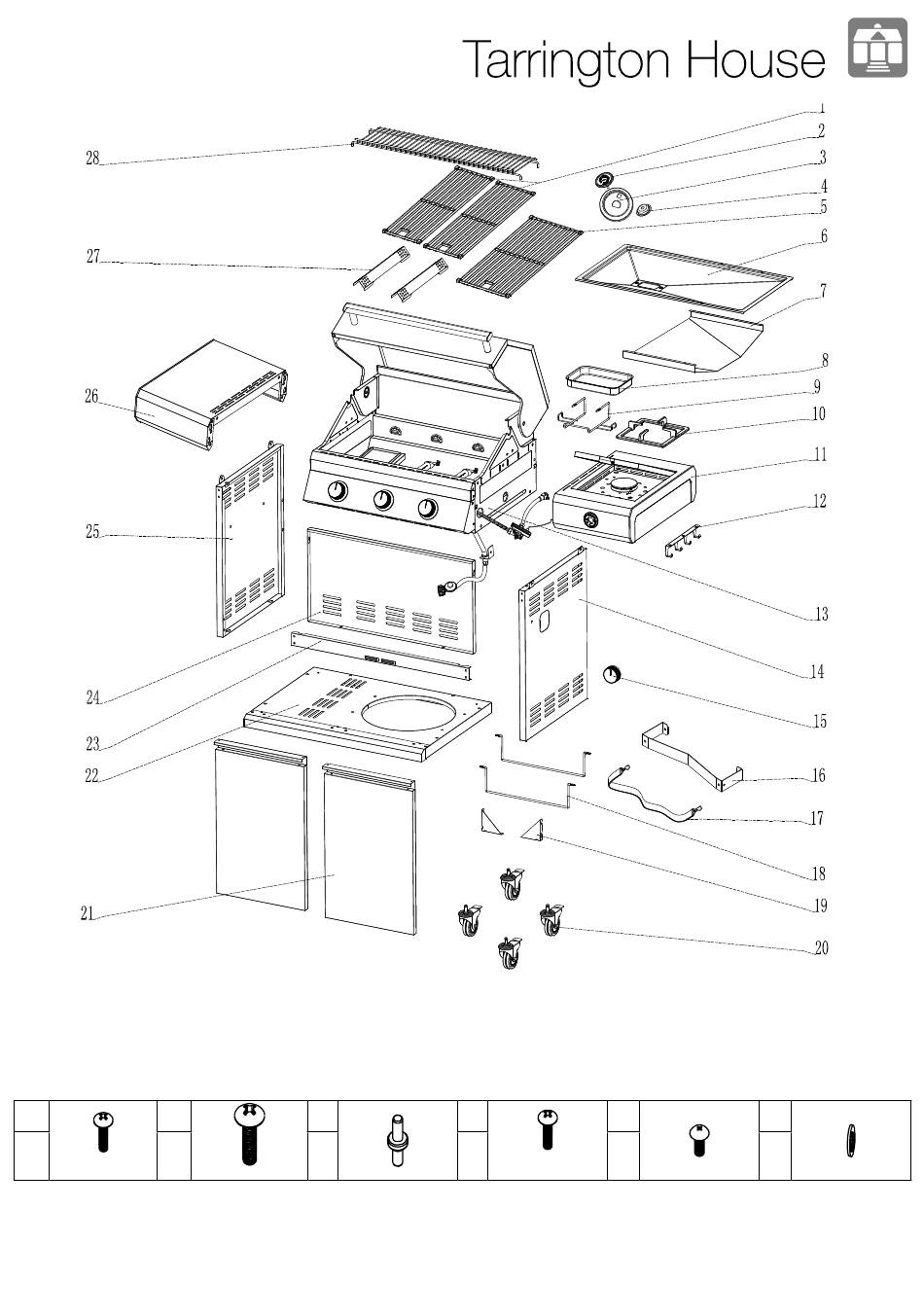 Tarrington House

28
27
26
25
24
23
22
21
1
2
3
4
5
6
7
8
9
10
11
12
13
14
15
16
17
18
19
20