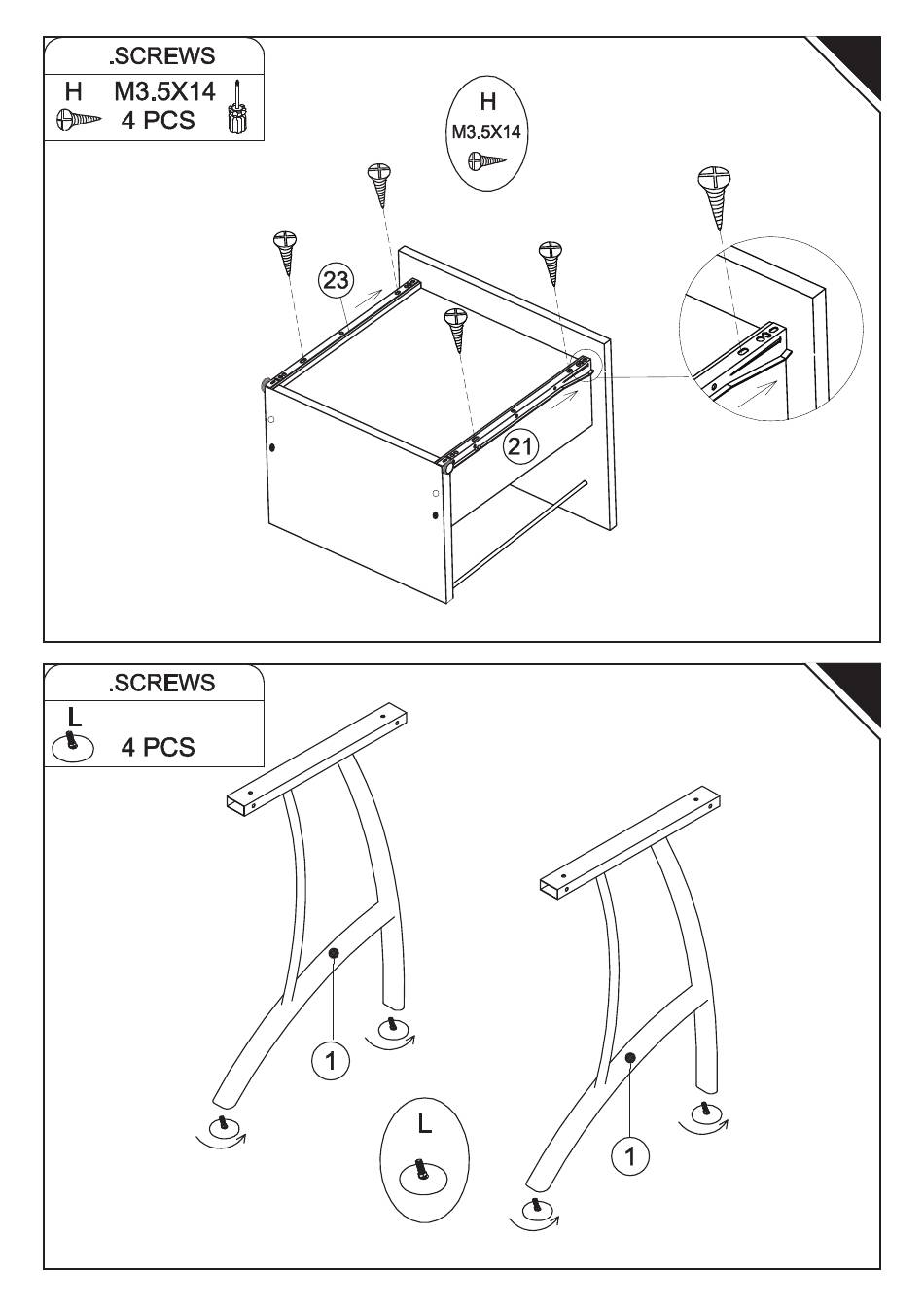 .SCREWS
H M3.5X14
4 PCS

H
M3.5X14

23

21

.SCREWS
L
4 PCS

1

L

1