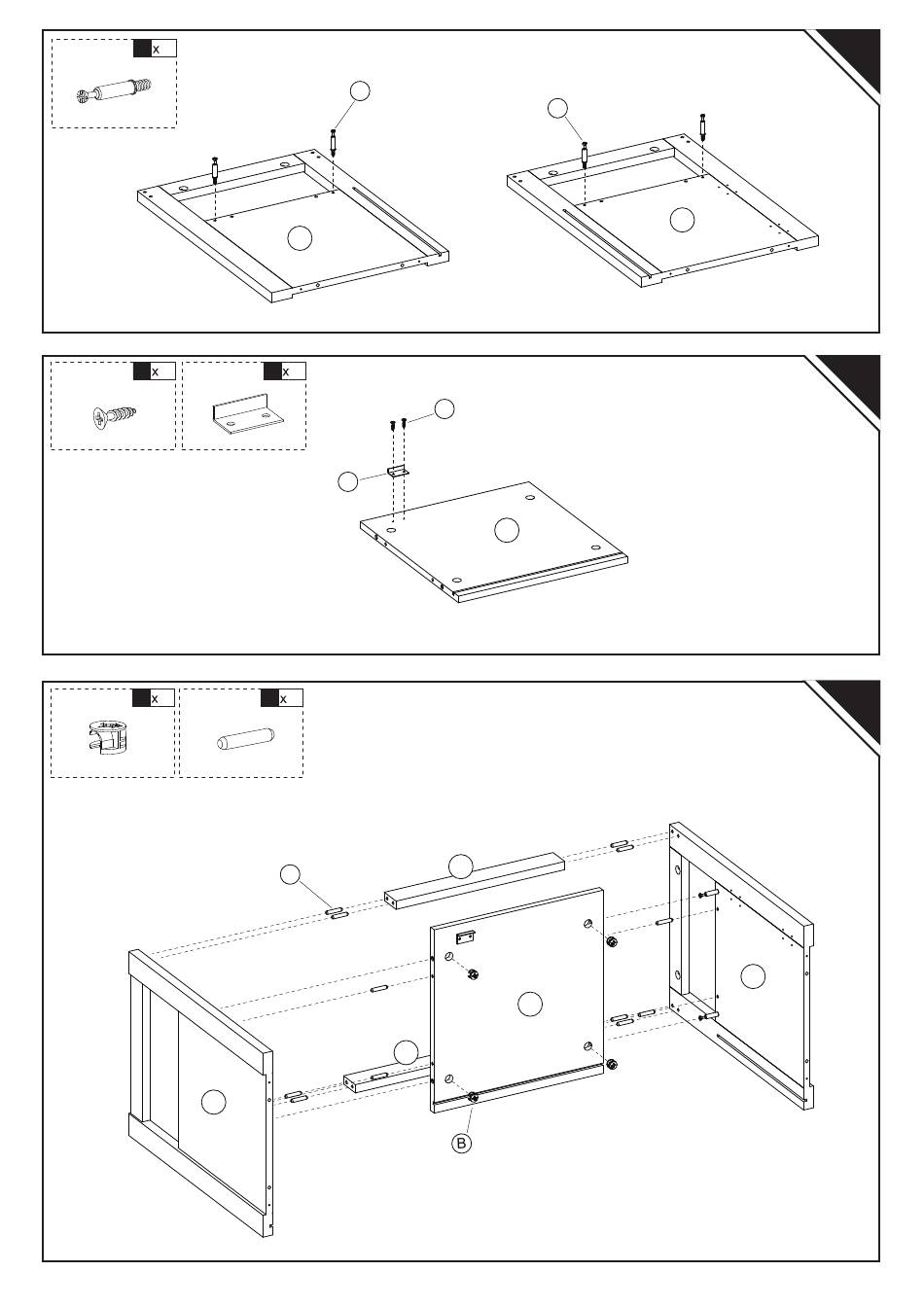 x

x

x

x

x

B