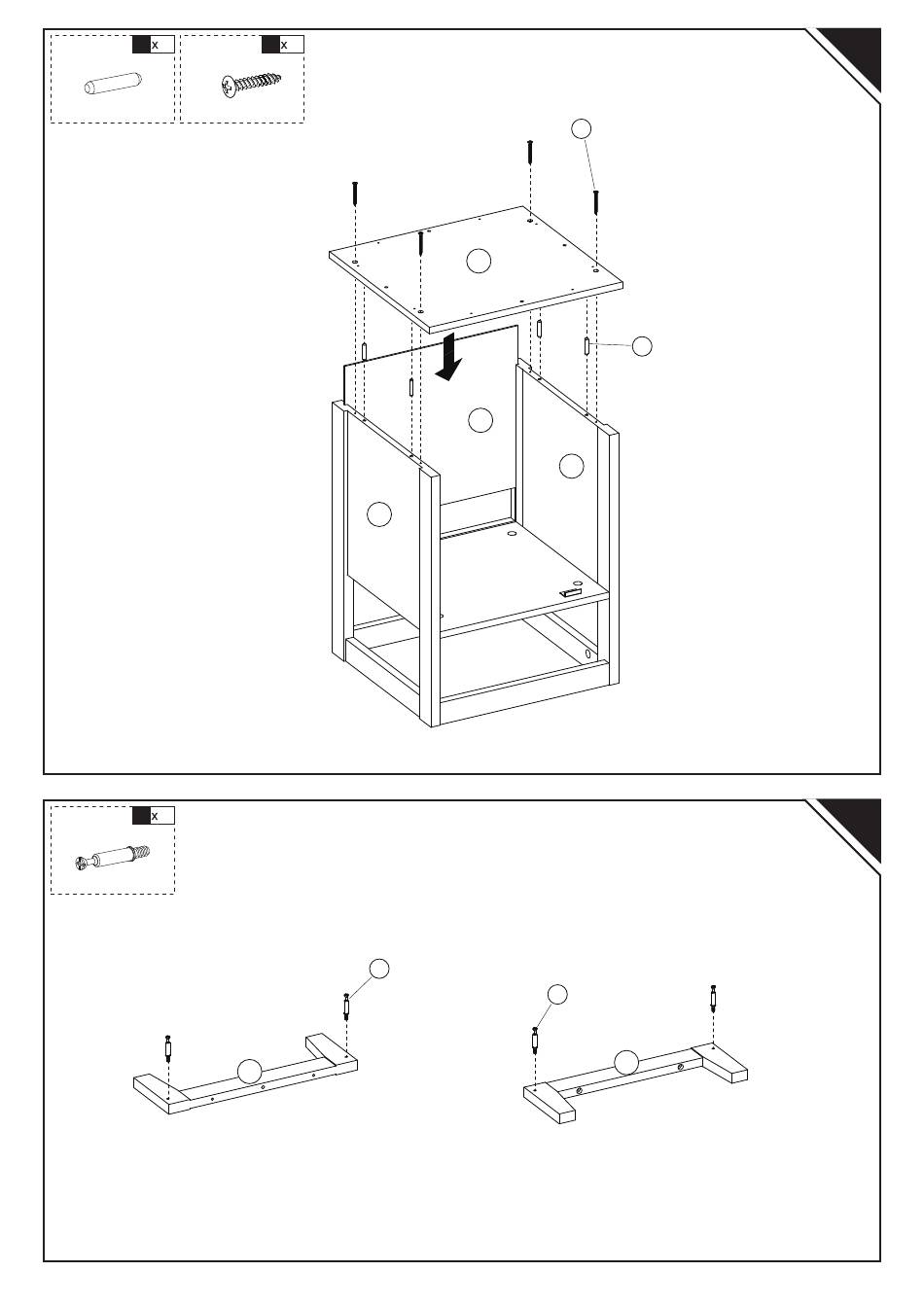 x

x

x