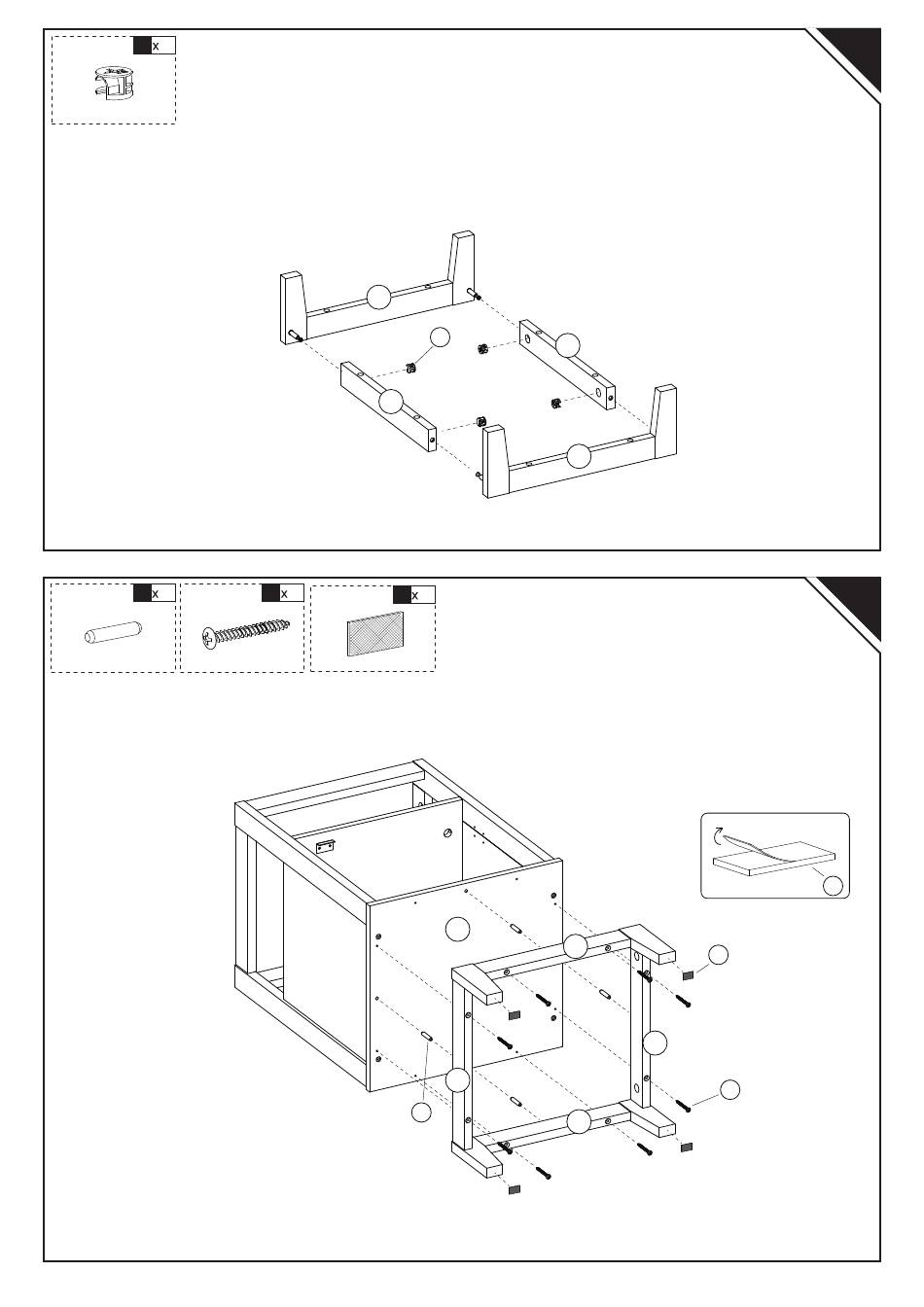 x

x

x

x