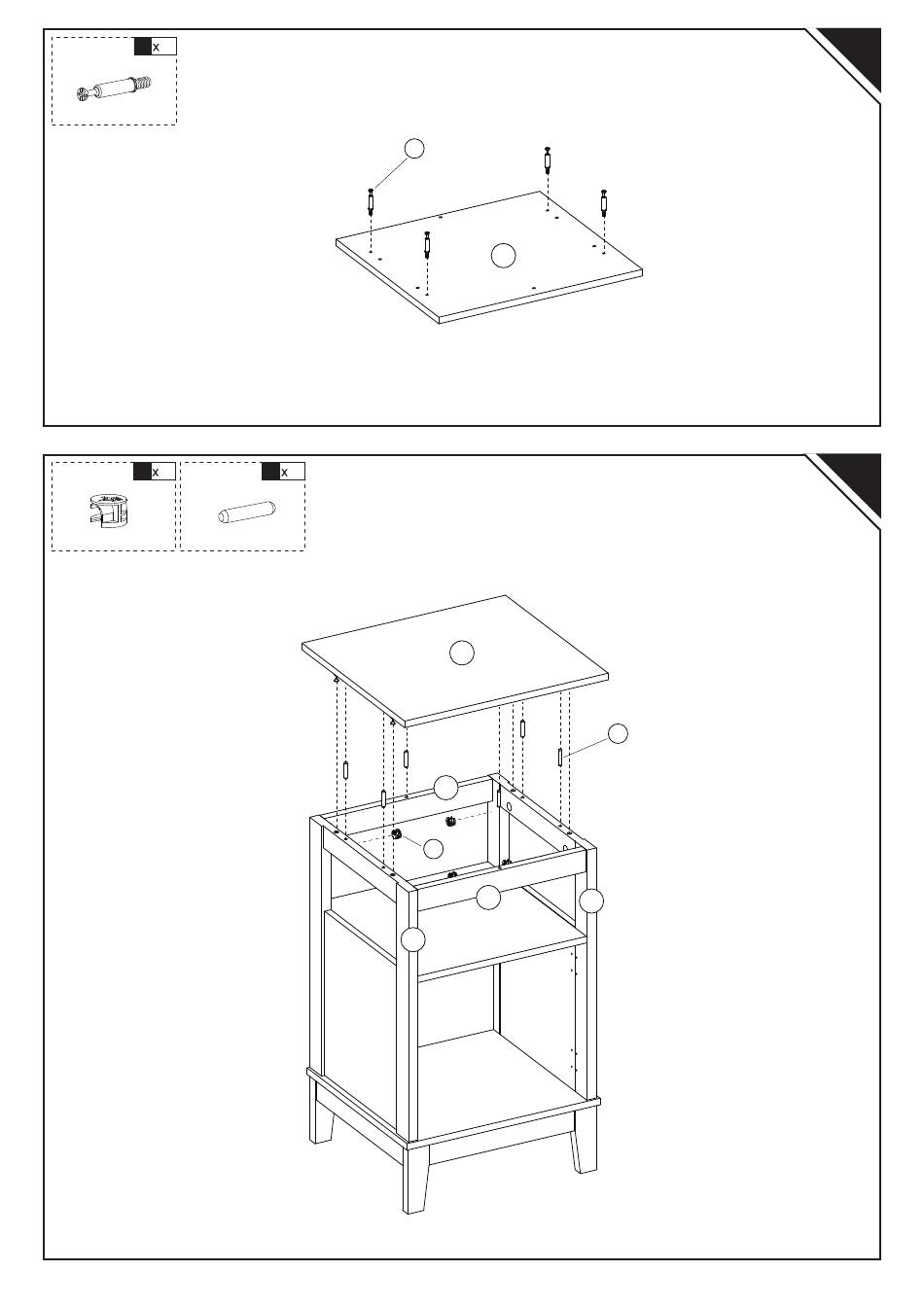 x

x

x