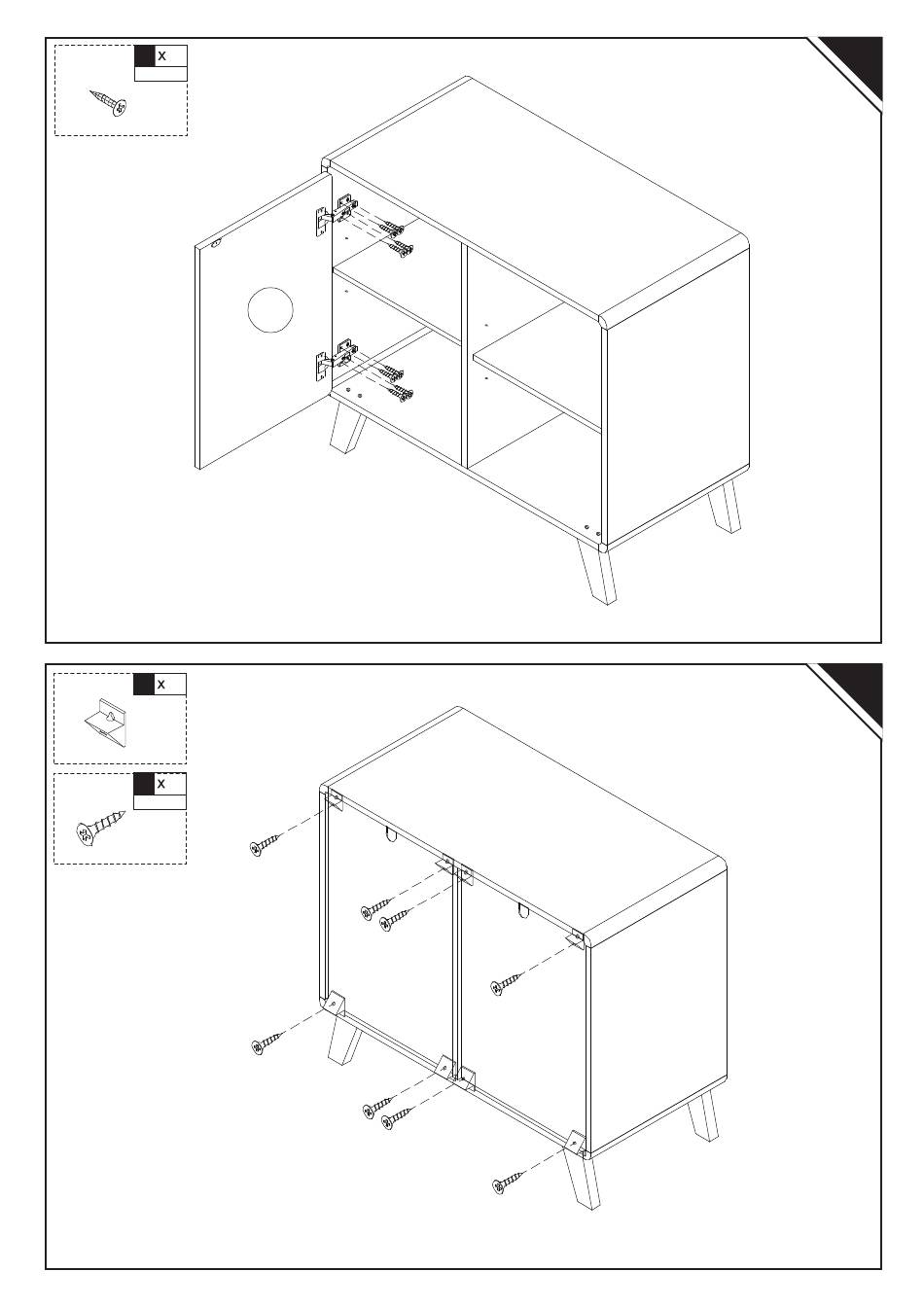 X

X

X