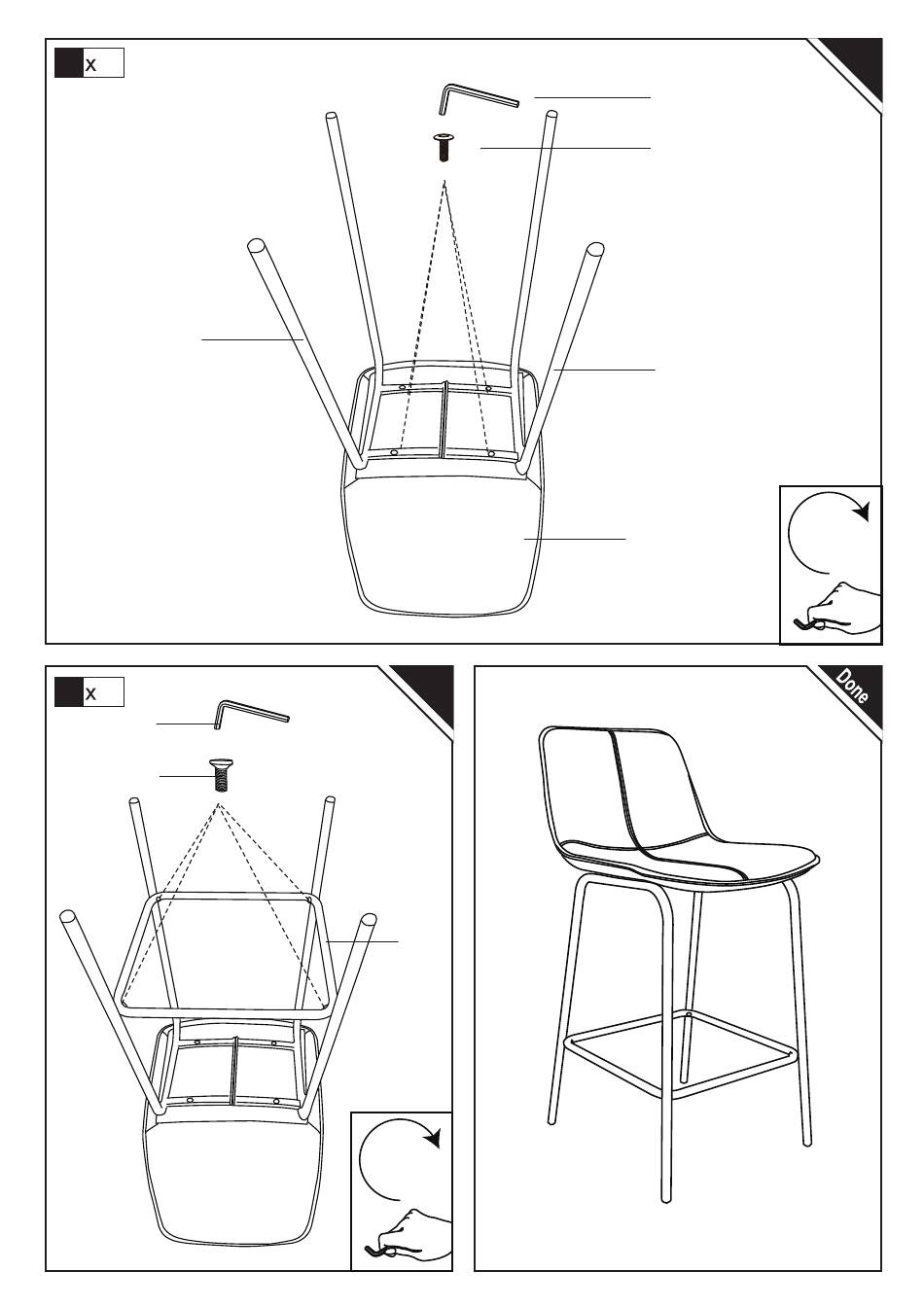 x

x

Done