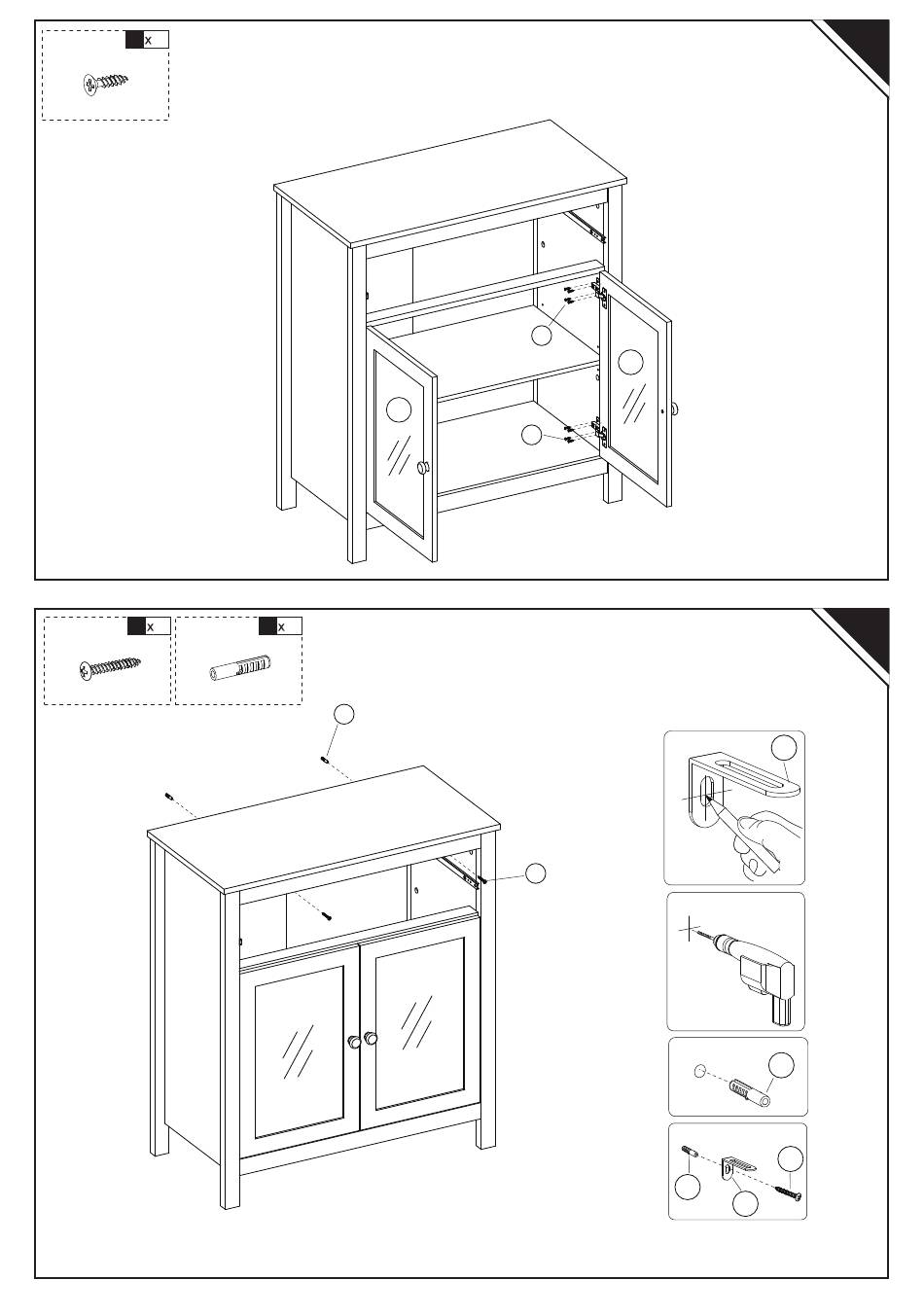 x

x

x