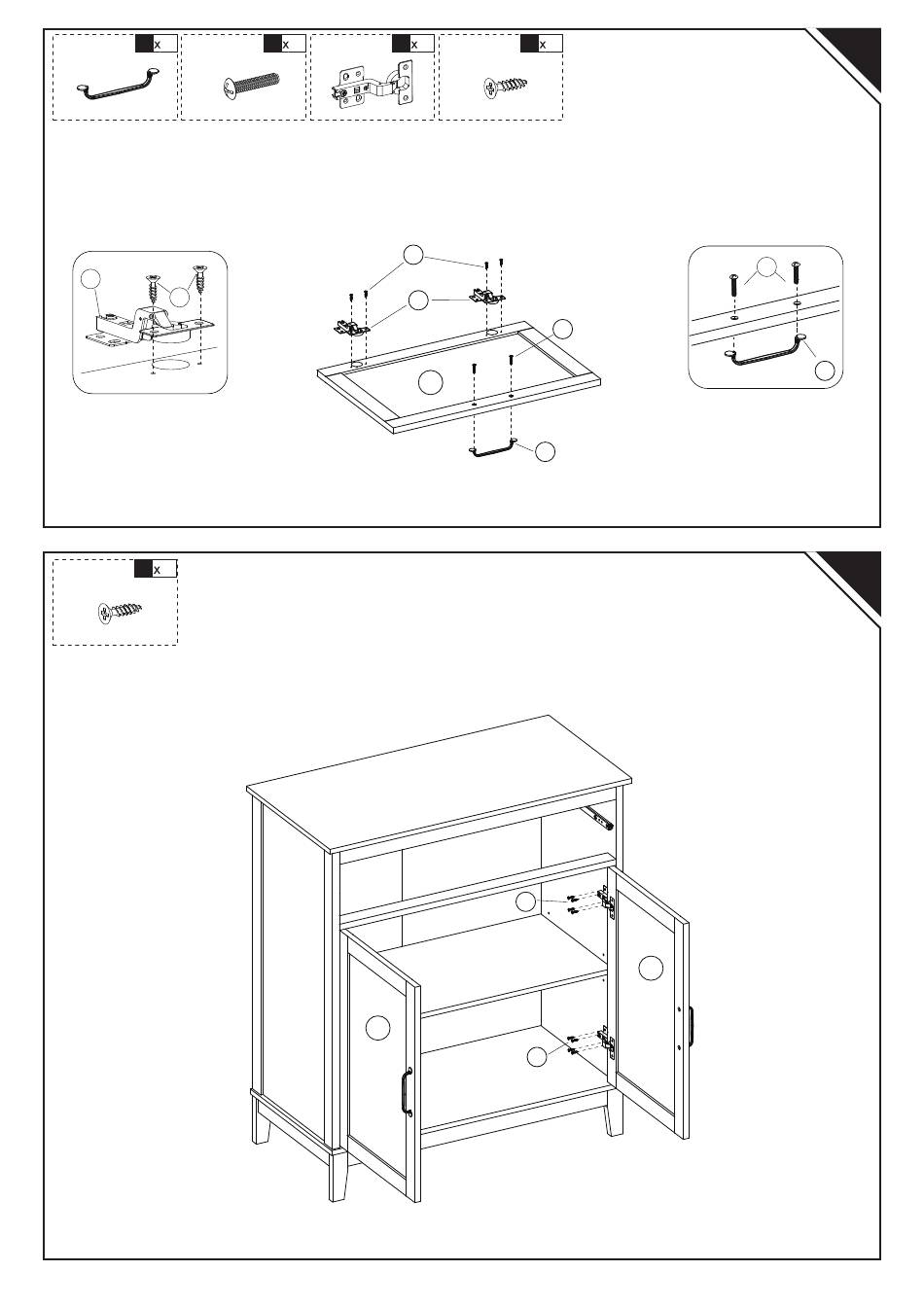 x

x

x

x

x