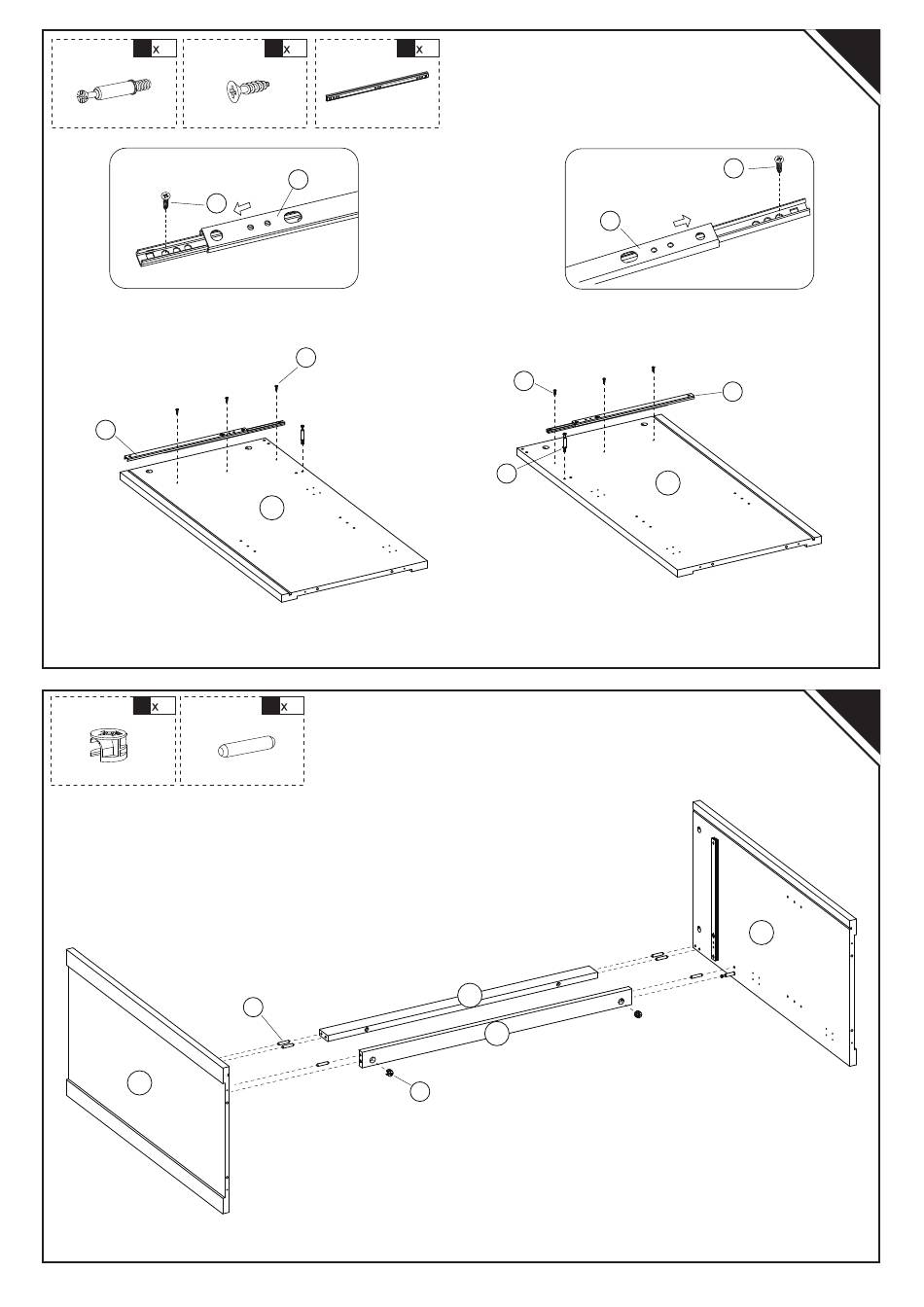 x

x

x

x

x