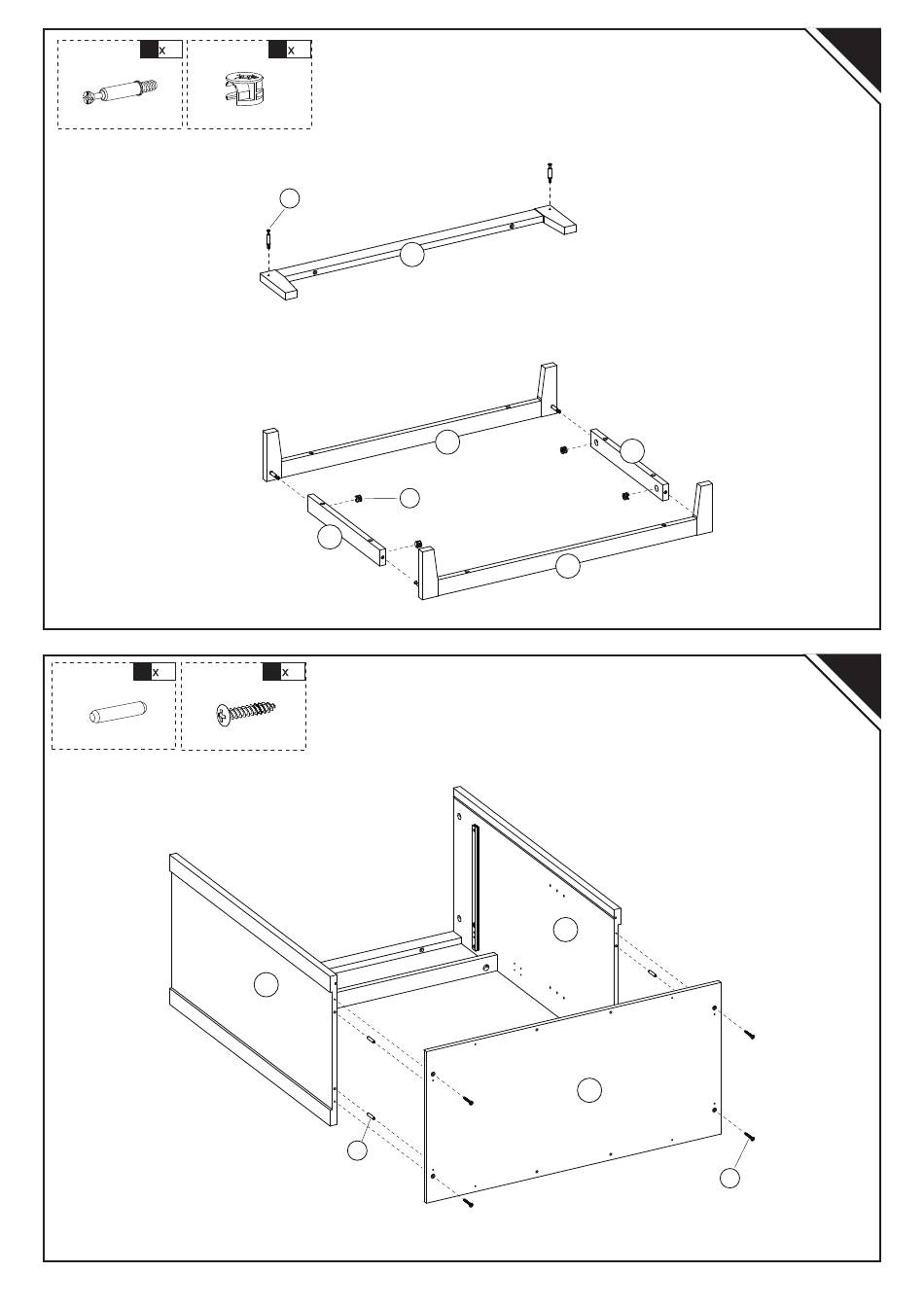 x

x

x

x