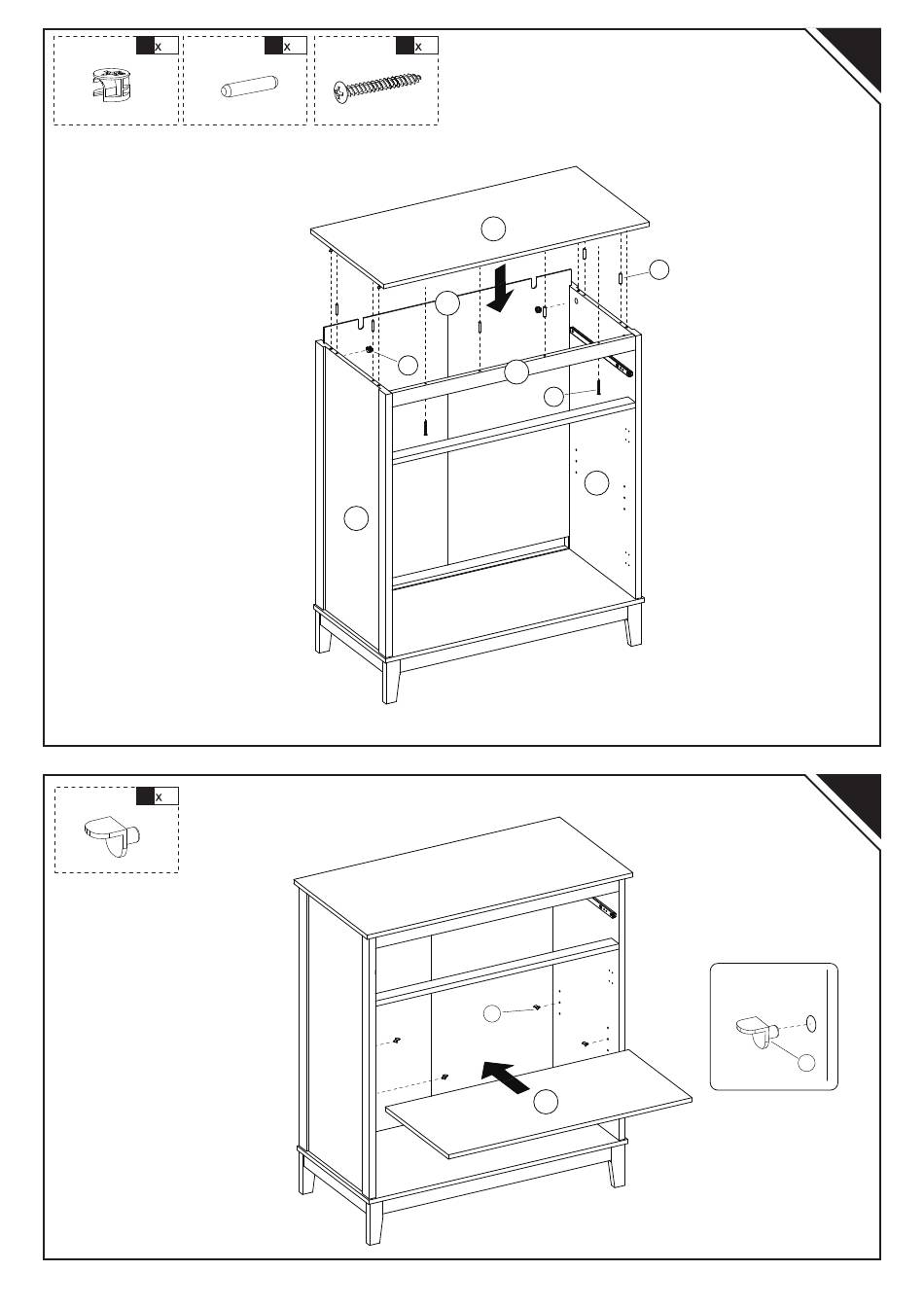 x x x

x