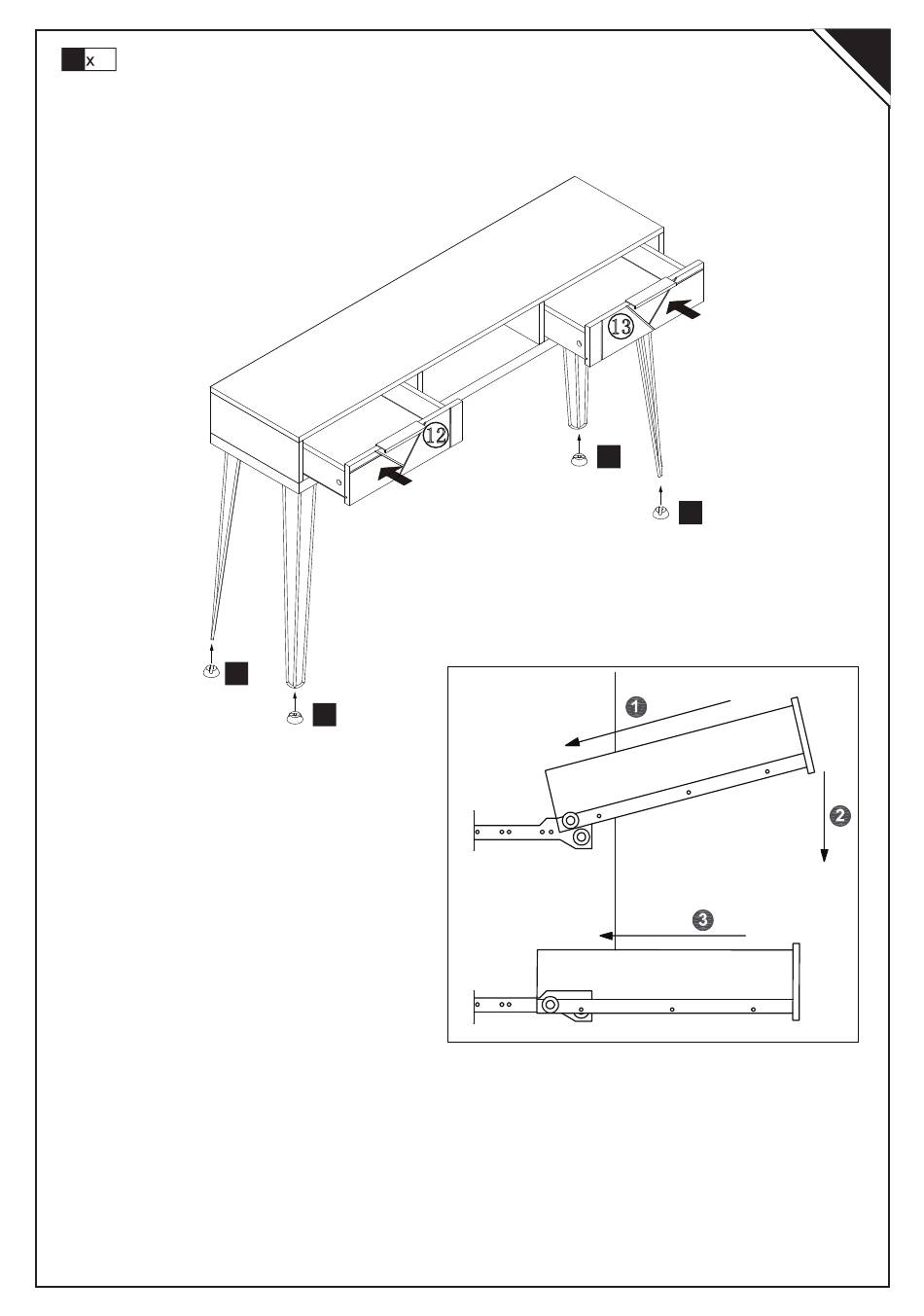 x

13

12

1

2

3