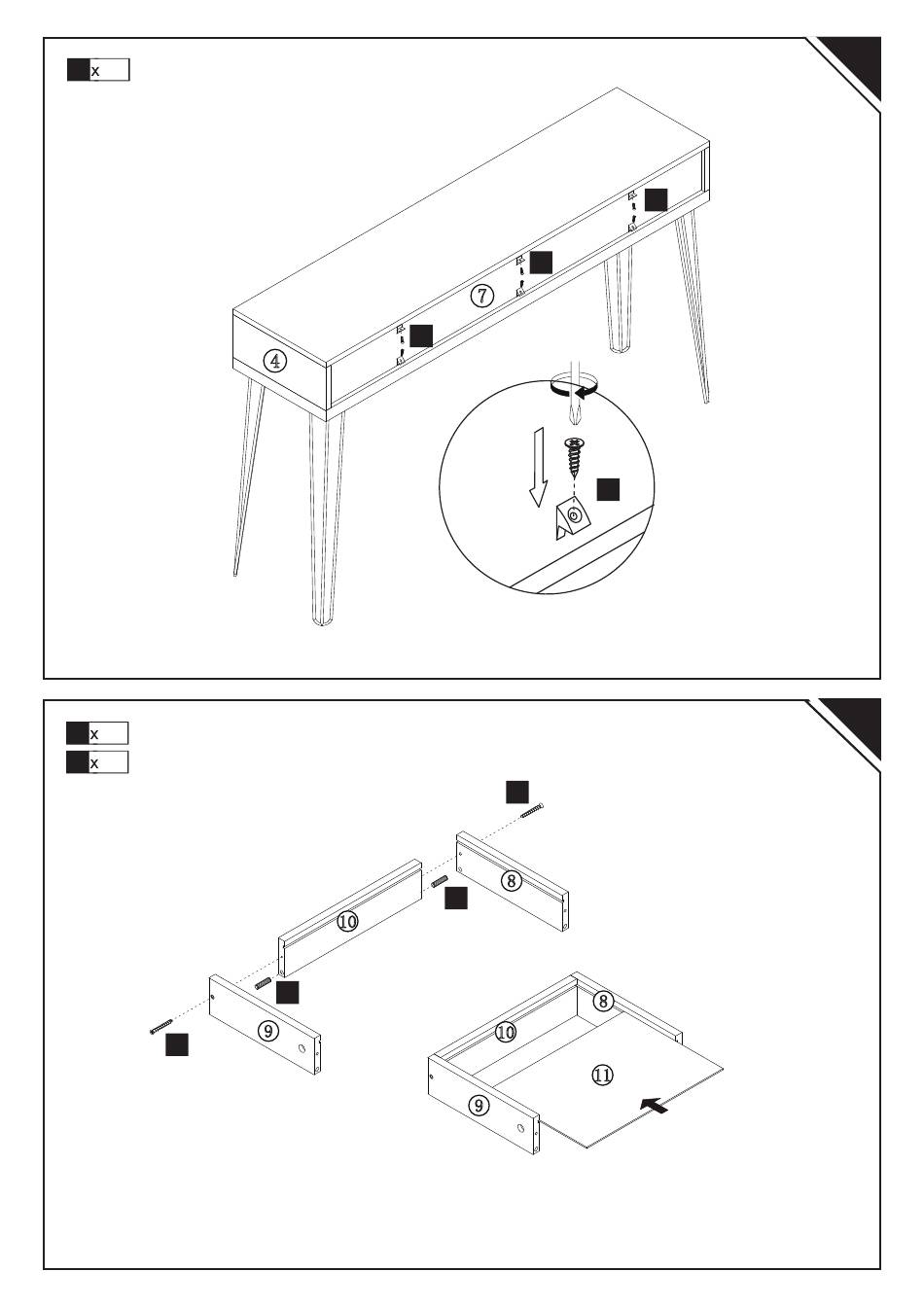 x

⑦

④

x
x

⑧

⑩

⑨

⑧

⑩

⑪

⑨