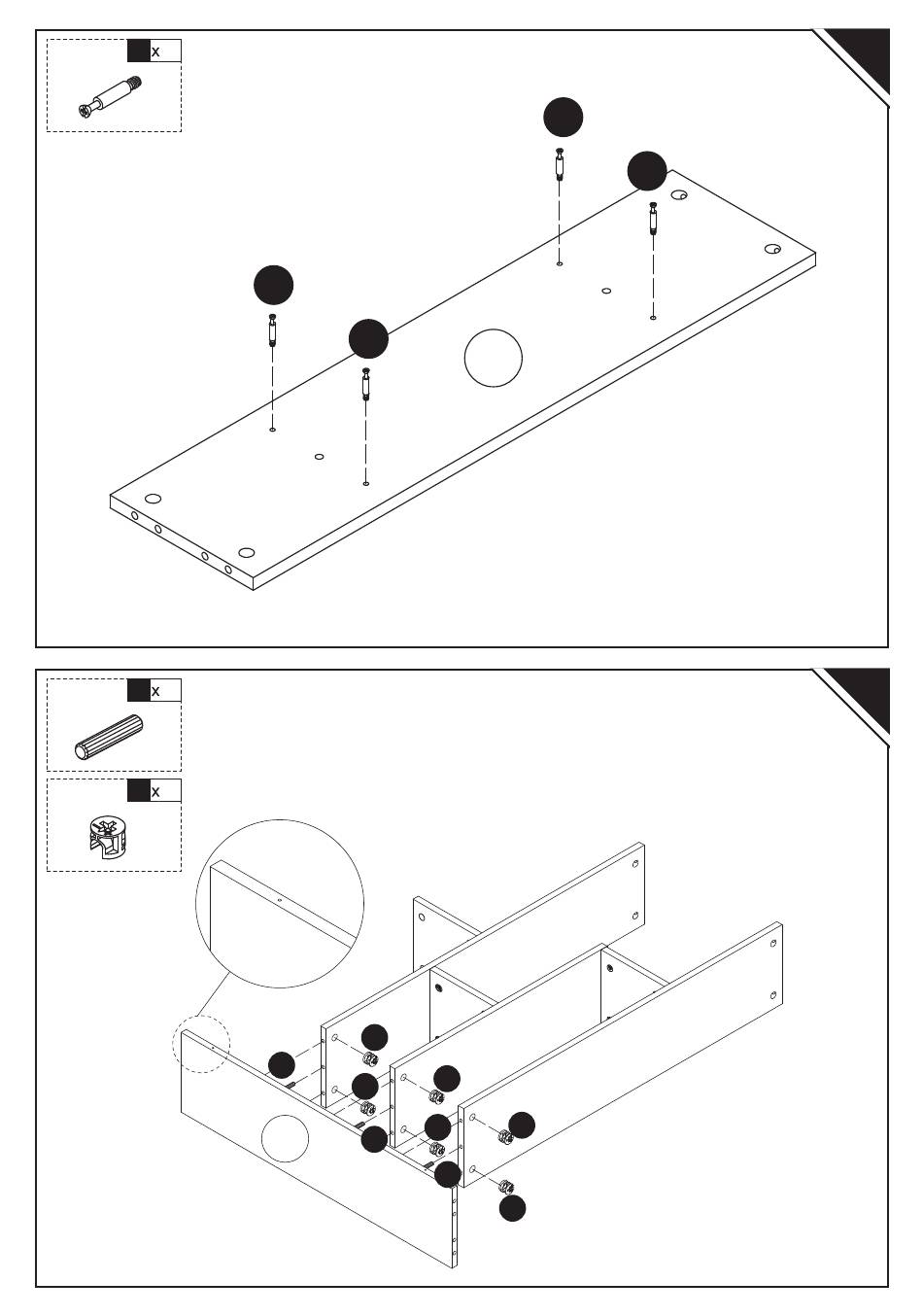 x

x

x