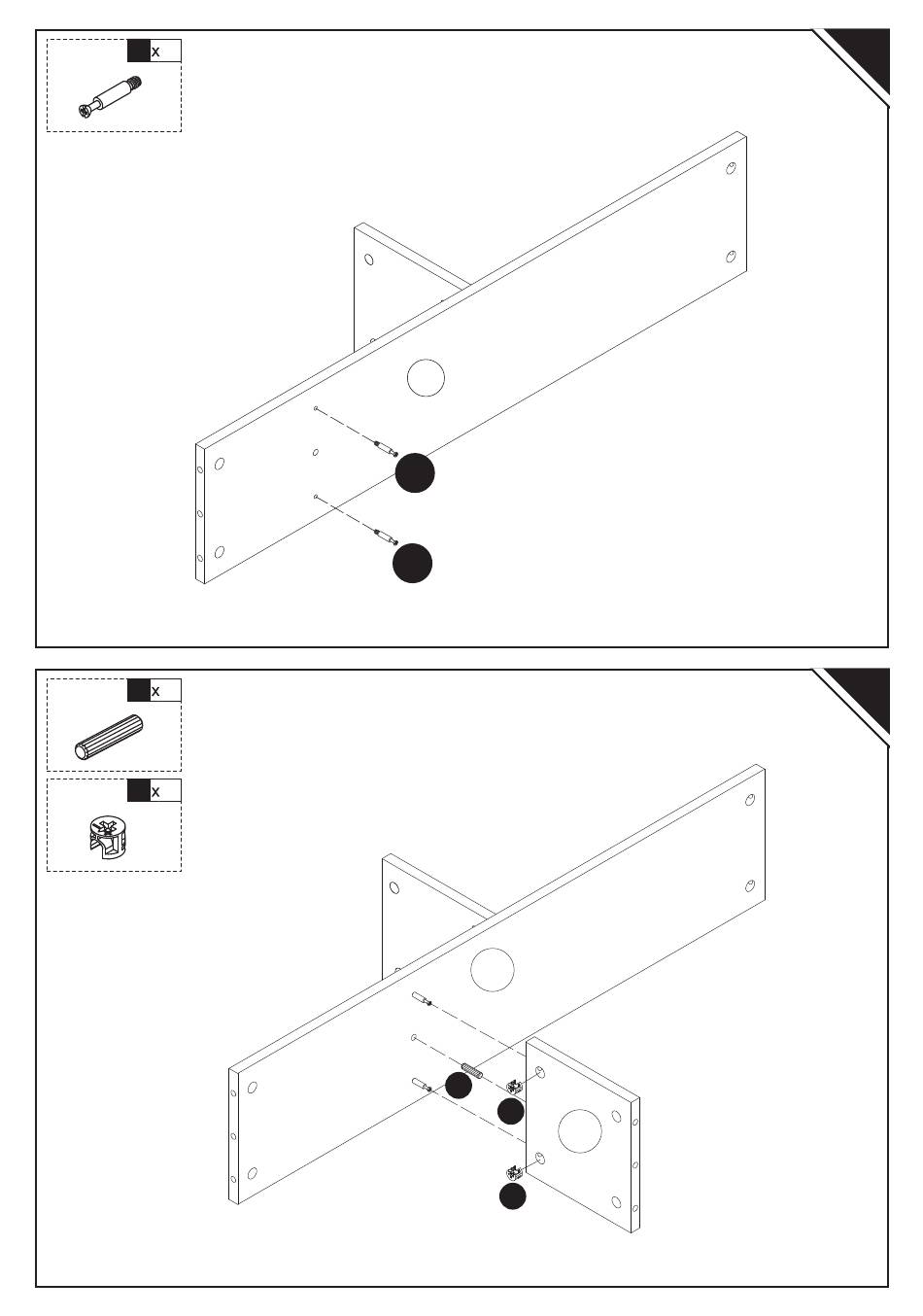 x

x

x