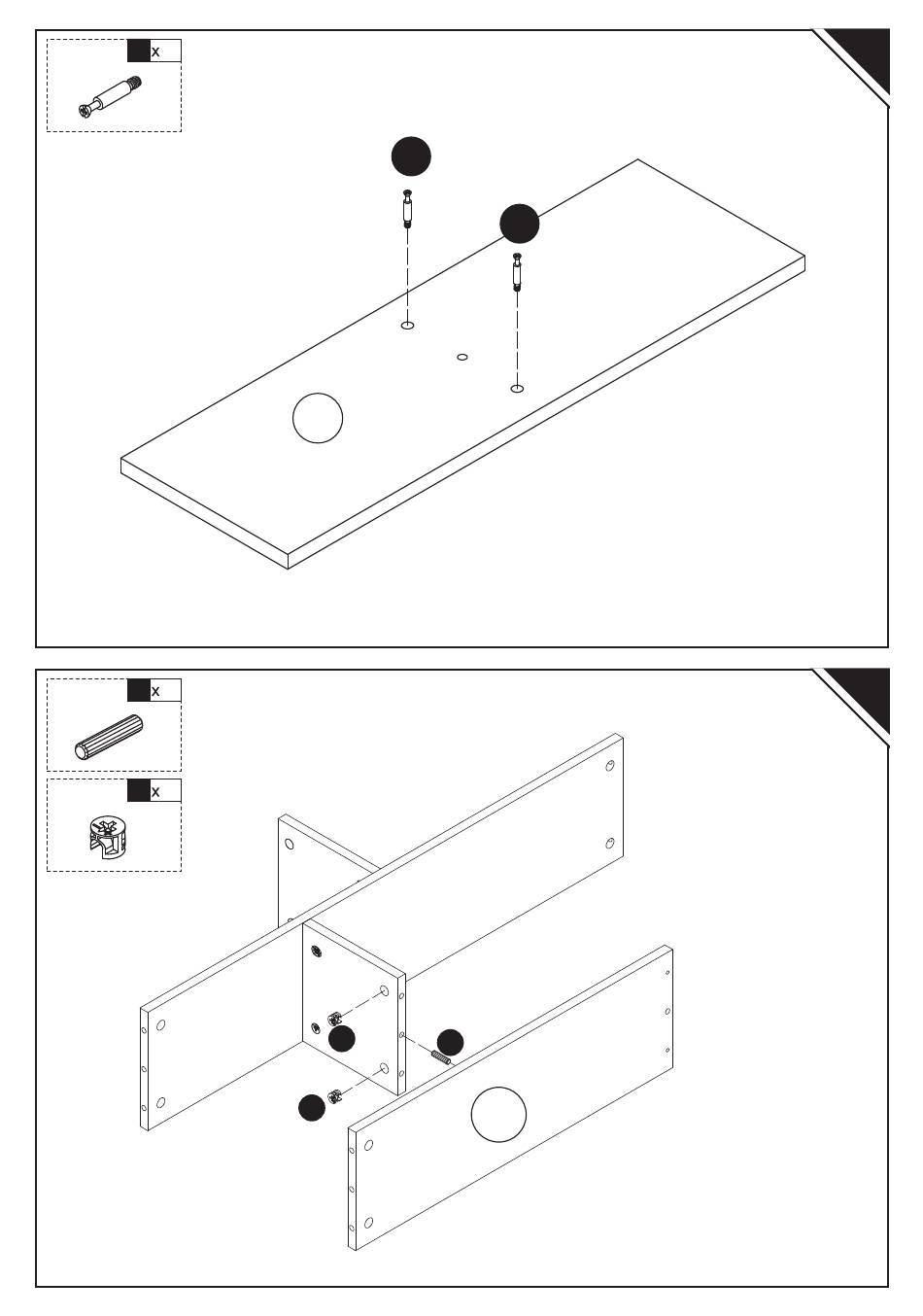 x

x

x