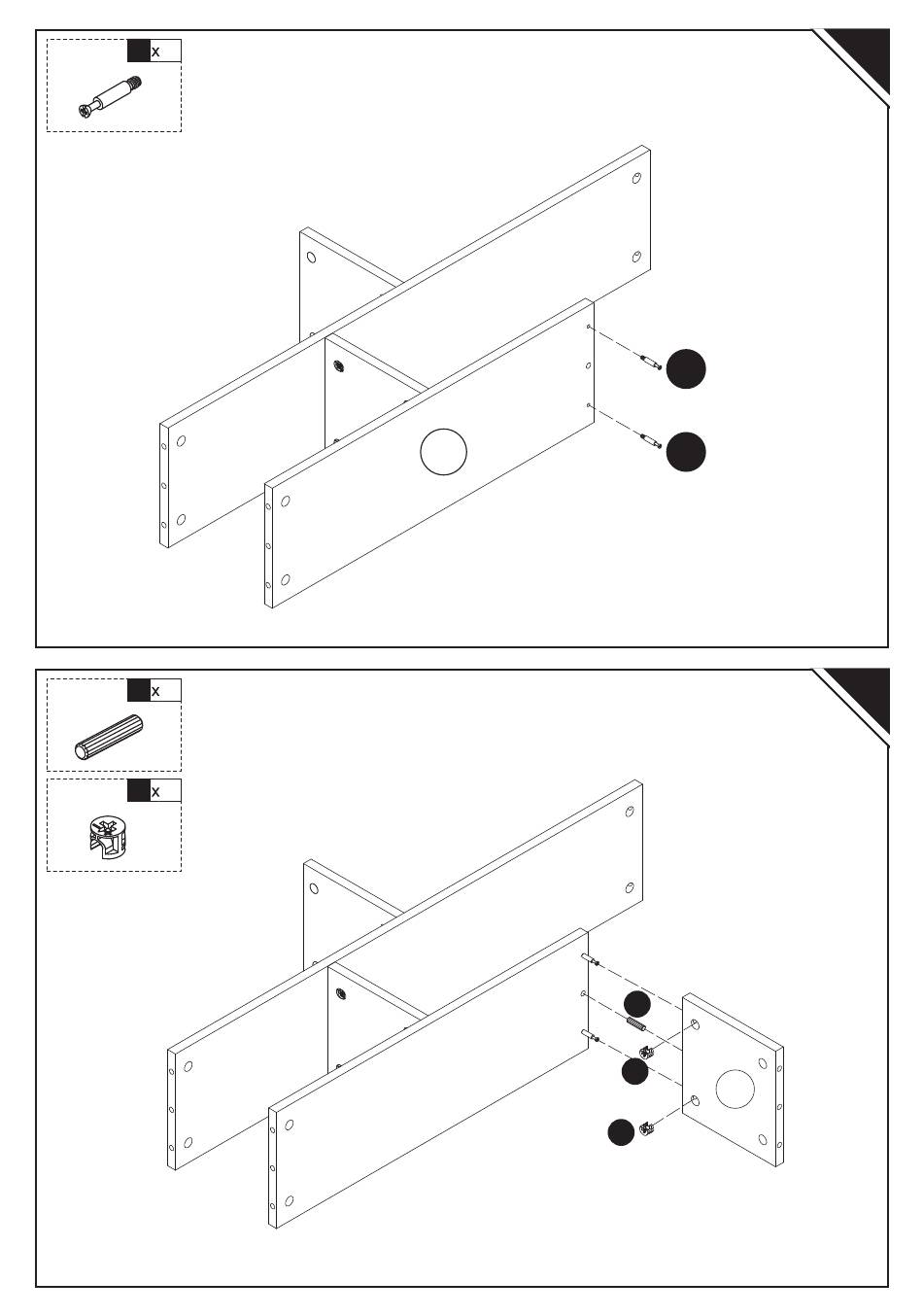 x

x

x