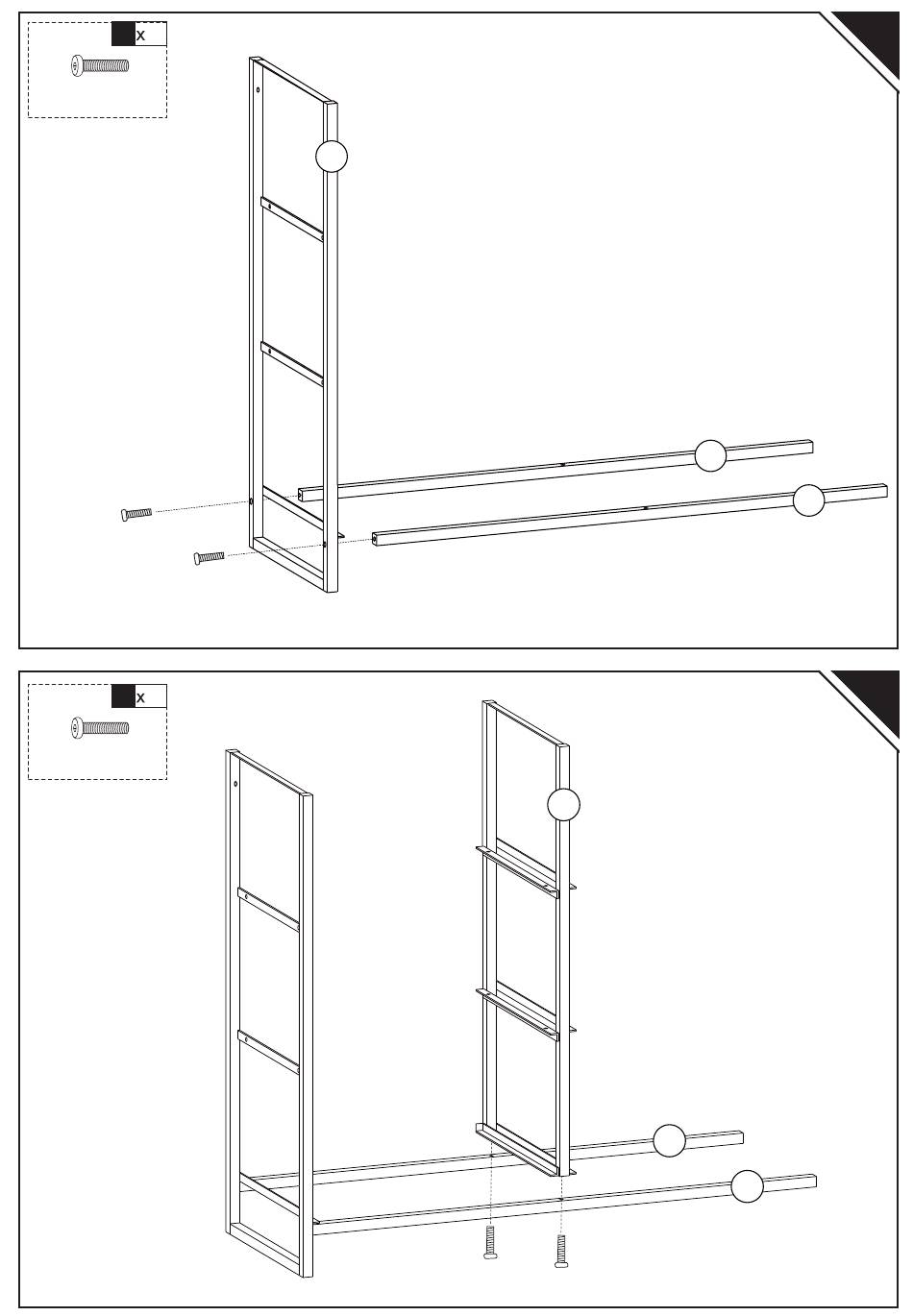 x

x