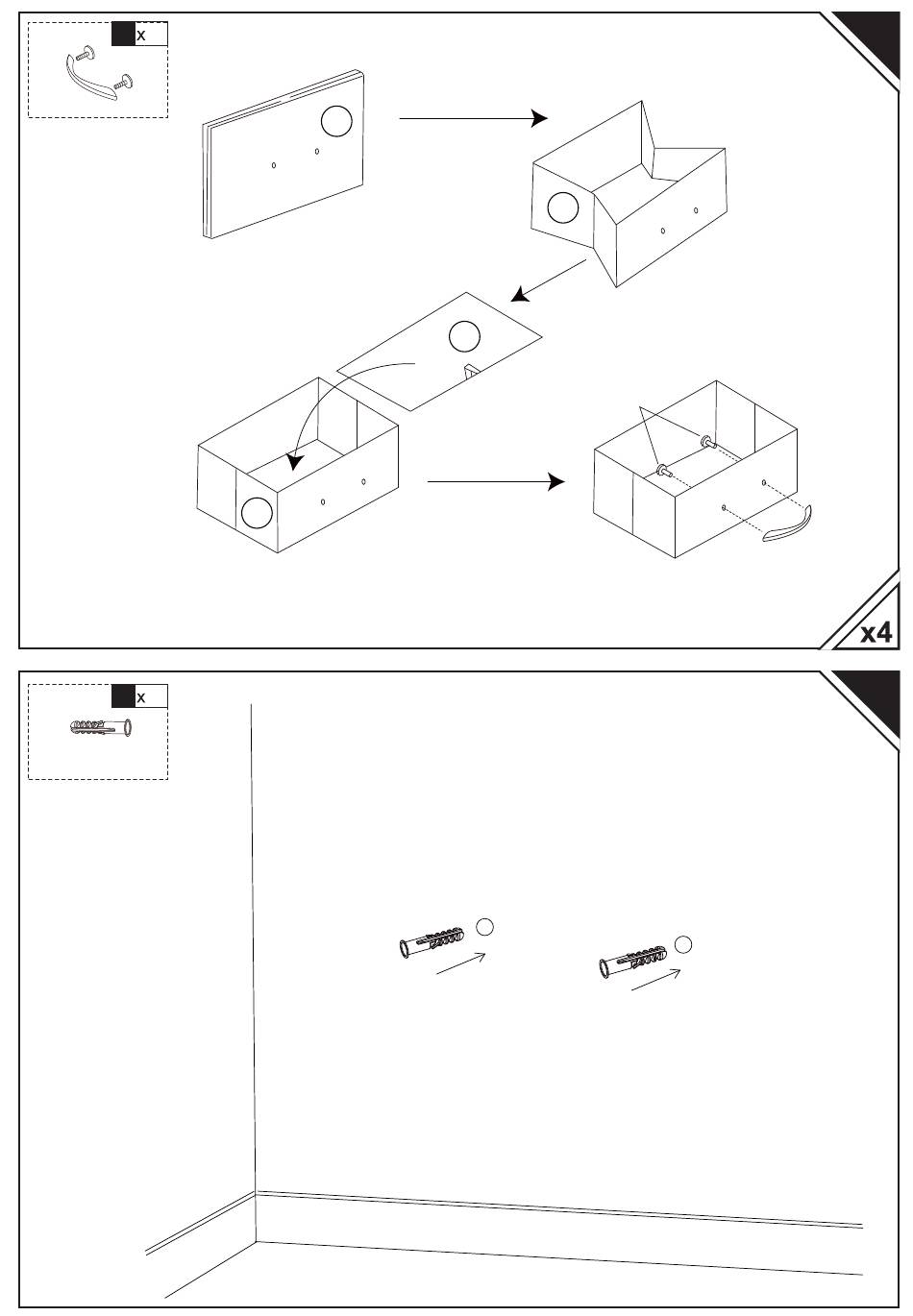 x

x4

x