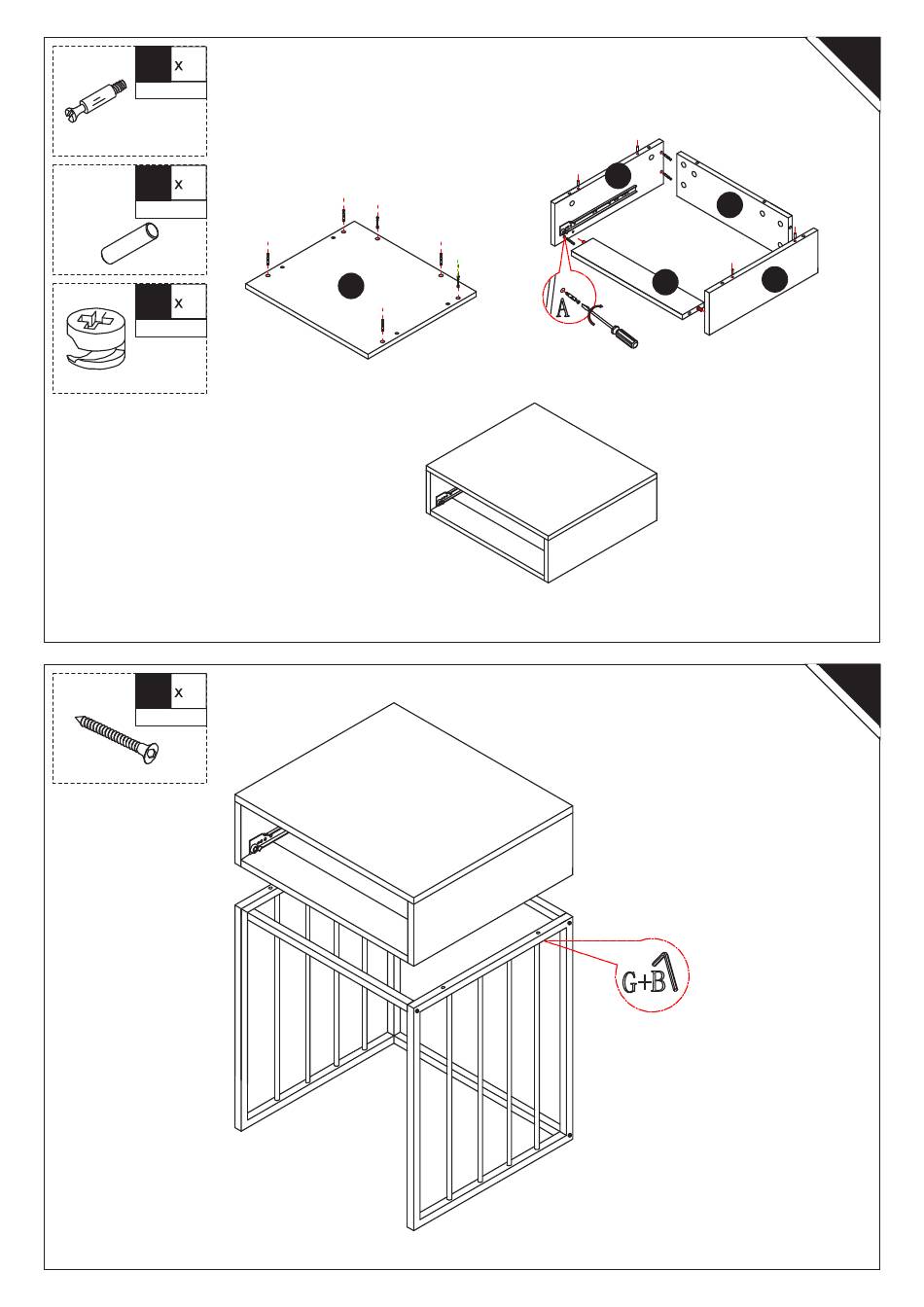 x

x

x

A

x

G+B