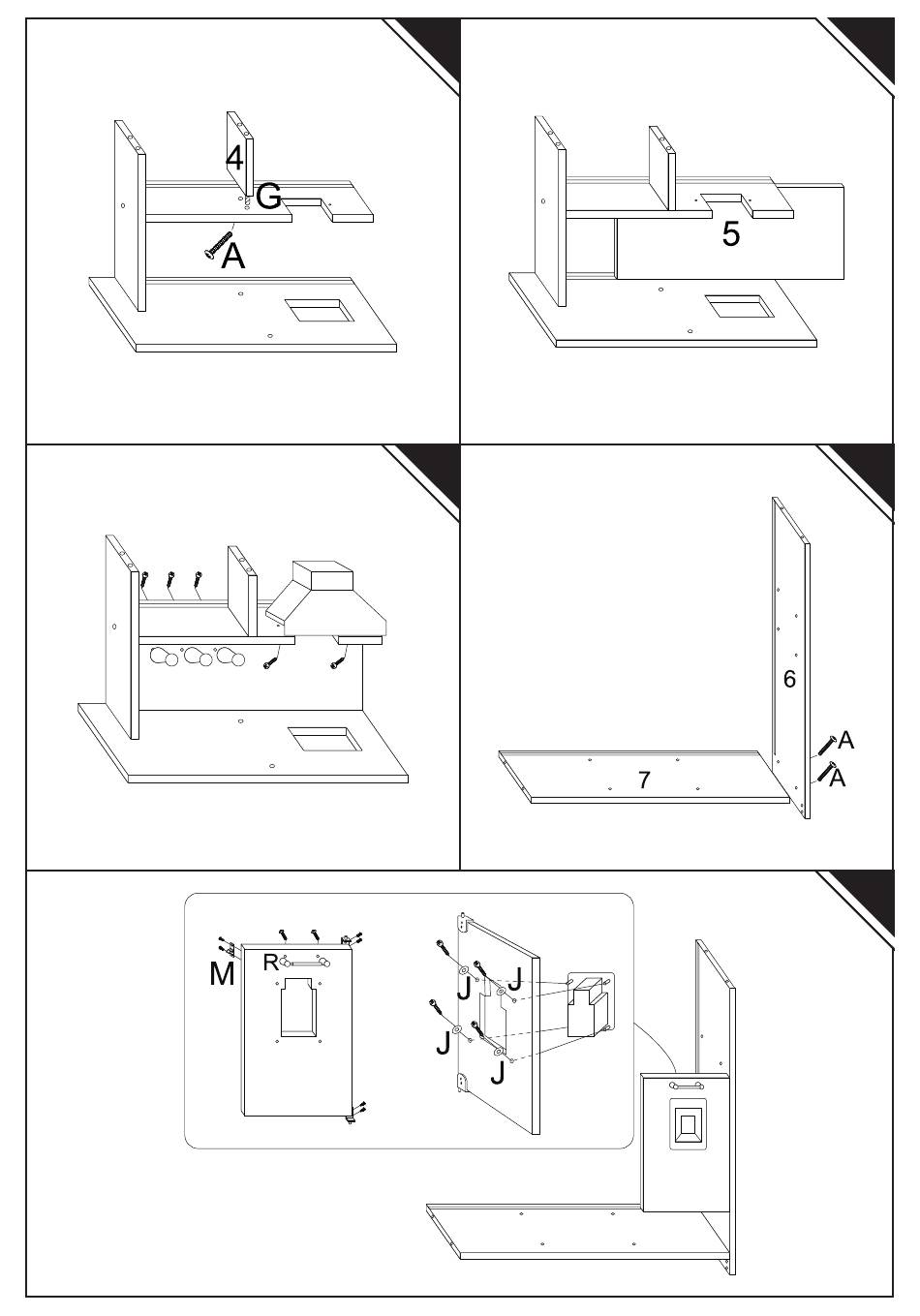 4
G
A

5

6
A
A
7

M
R
J
J
J
J