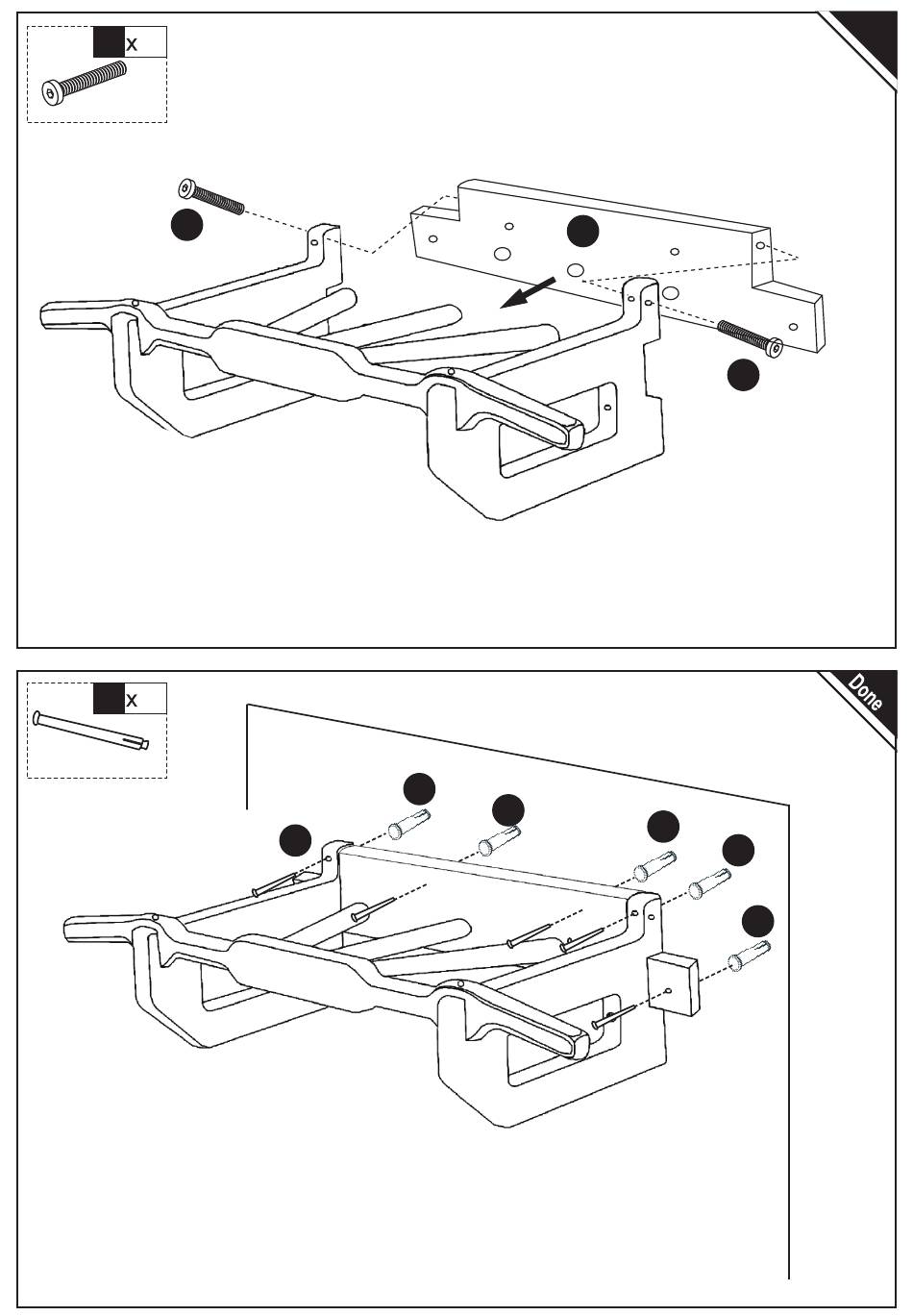 x

x

Done