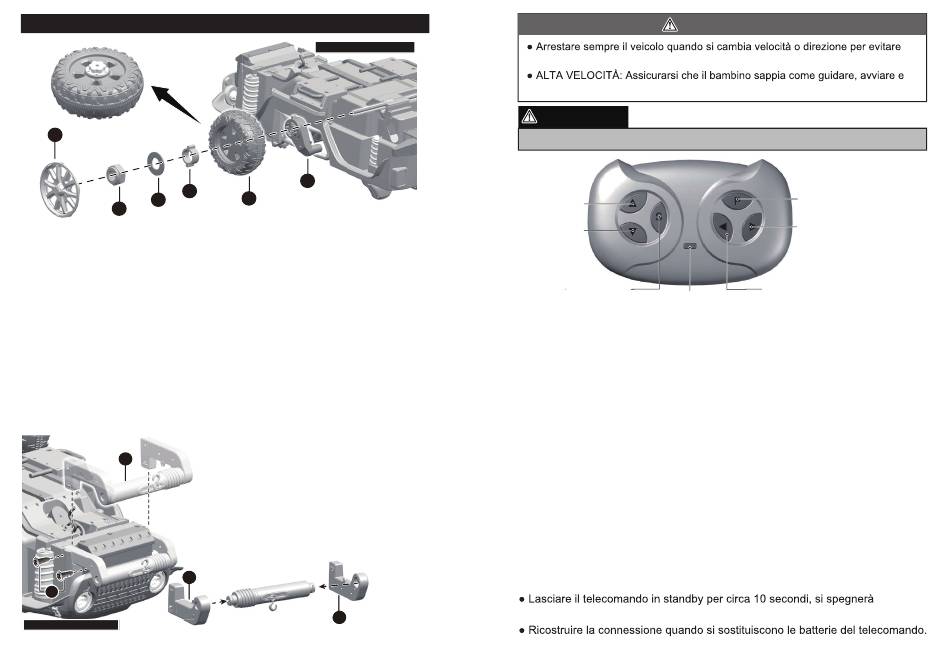 ● Arrestare sempre il veicolo quando si cambia velocità o direzione per evitare

● ALTA VELOCITÀ: Assicurarsi che il bambino sappia come guidare, avviare e

● Lasciare il telecomando in standby per circa 10 secondi, si spegnerà

● Ricostruire la connessione quando si sostituiscono le batterie del telecomando.