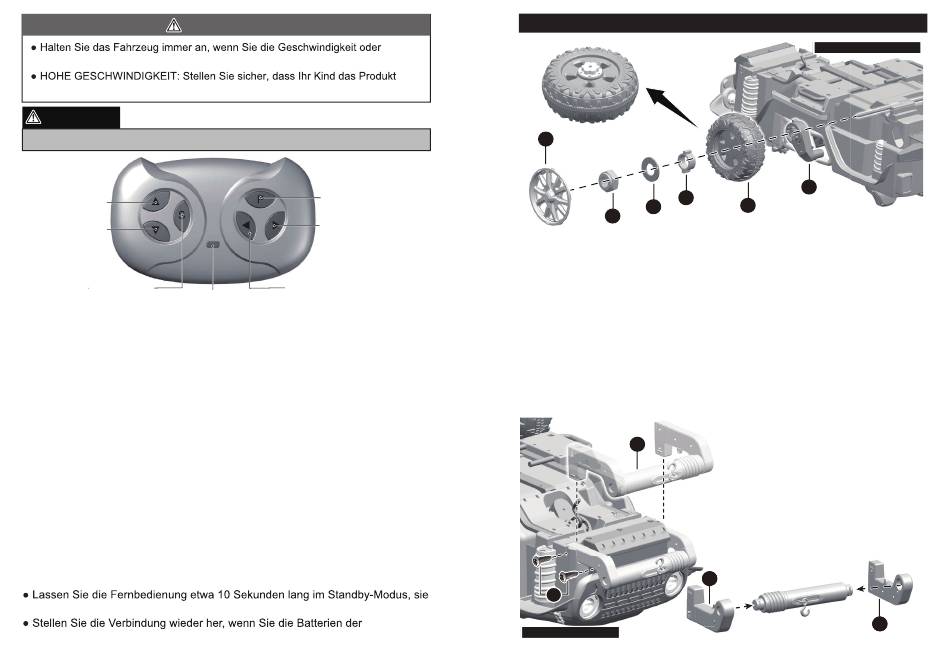 ● Halten Sie das Fahrzeug immer an, wenn Sie die Geschwindigkeit oder

● HOHE GESCHWINDIGKEIT: Stellen Sie sicher, dass Ihr Kind das Produkt

● Lassen Sie die Fernbedienung etwa 10 Sekunden lang im Standby-Modus, sie

● Stellen Sie die Verbindung wieder her, wenn Sie die Batterien der