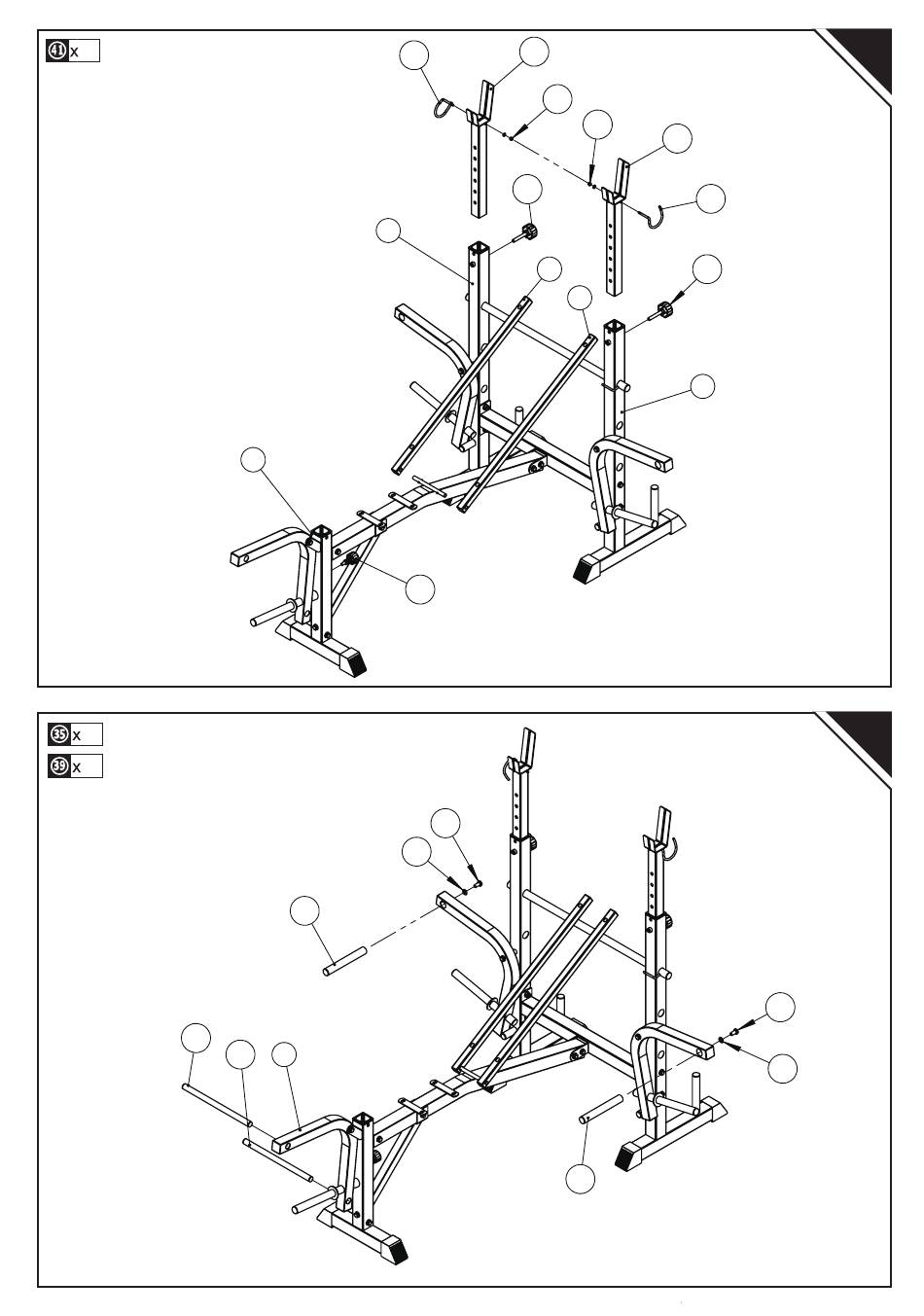 41 x

35 x
39 x