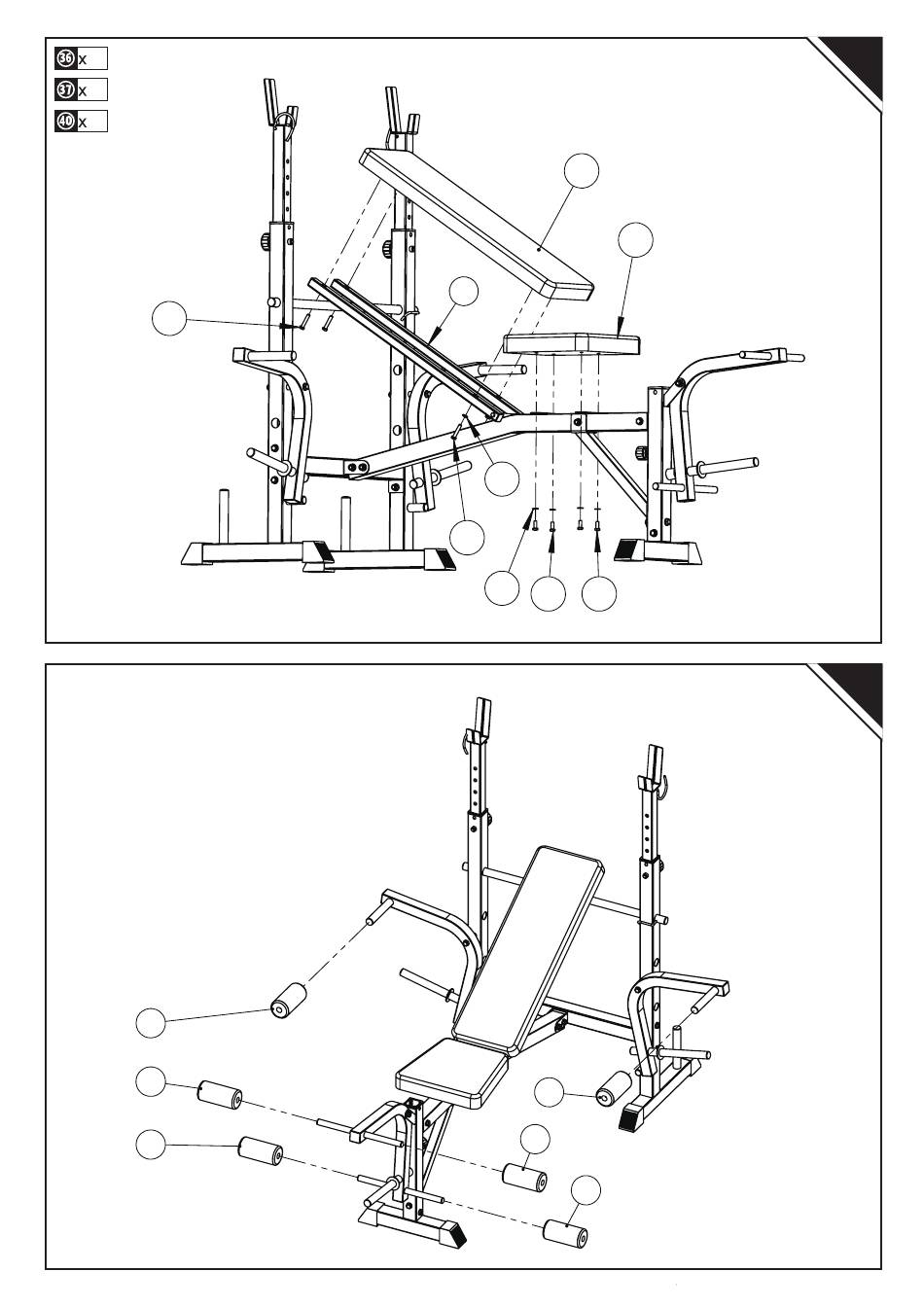 36 x
37 x
40 x