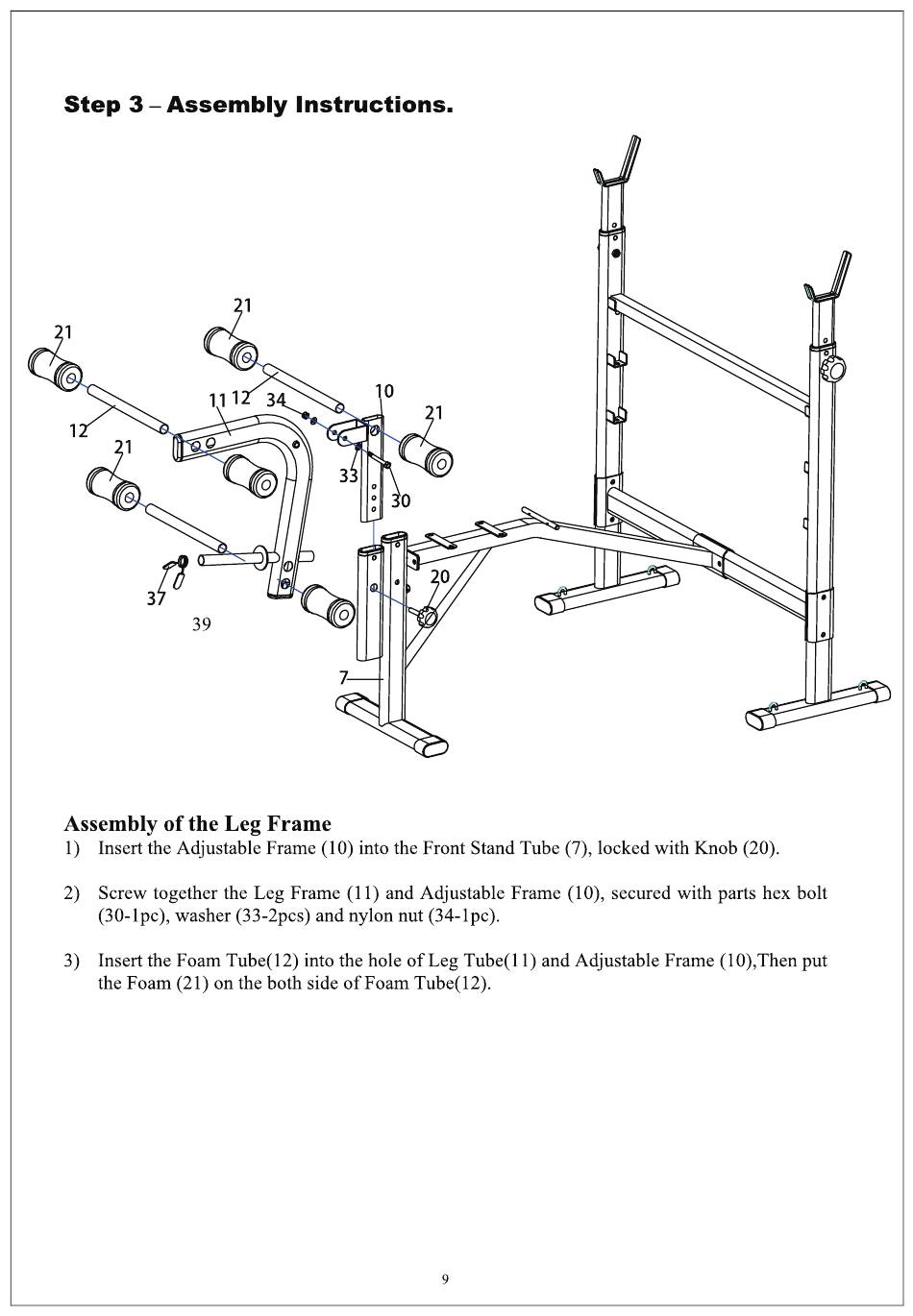 Step 3 – Assembly Instructions.

21
21
11 12 34
10
21
12
21
33
30
37
39
20
7

Assembly of the Leg Frame
1) Insert the Adjustable Frame (10) into the Front Stand Tube (7), locked with Knob (20).

2) Screw together the Leg Frame (11) and Adjustable Frame (10), secured with parts hex bolt (30-1pc), washer (33-2pcs) and nylon nut (34-1pc).

3) Insert the Foam Tube(12) into the hole of Leg Tube(11) and Adjustable Frame (10),Then put the Foam (21) on the both side of Foam Tube(12).

9