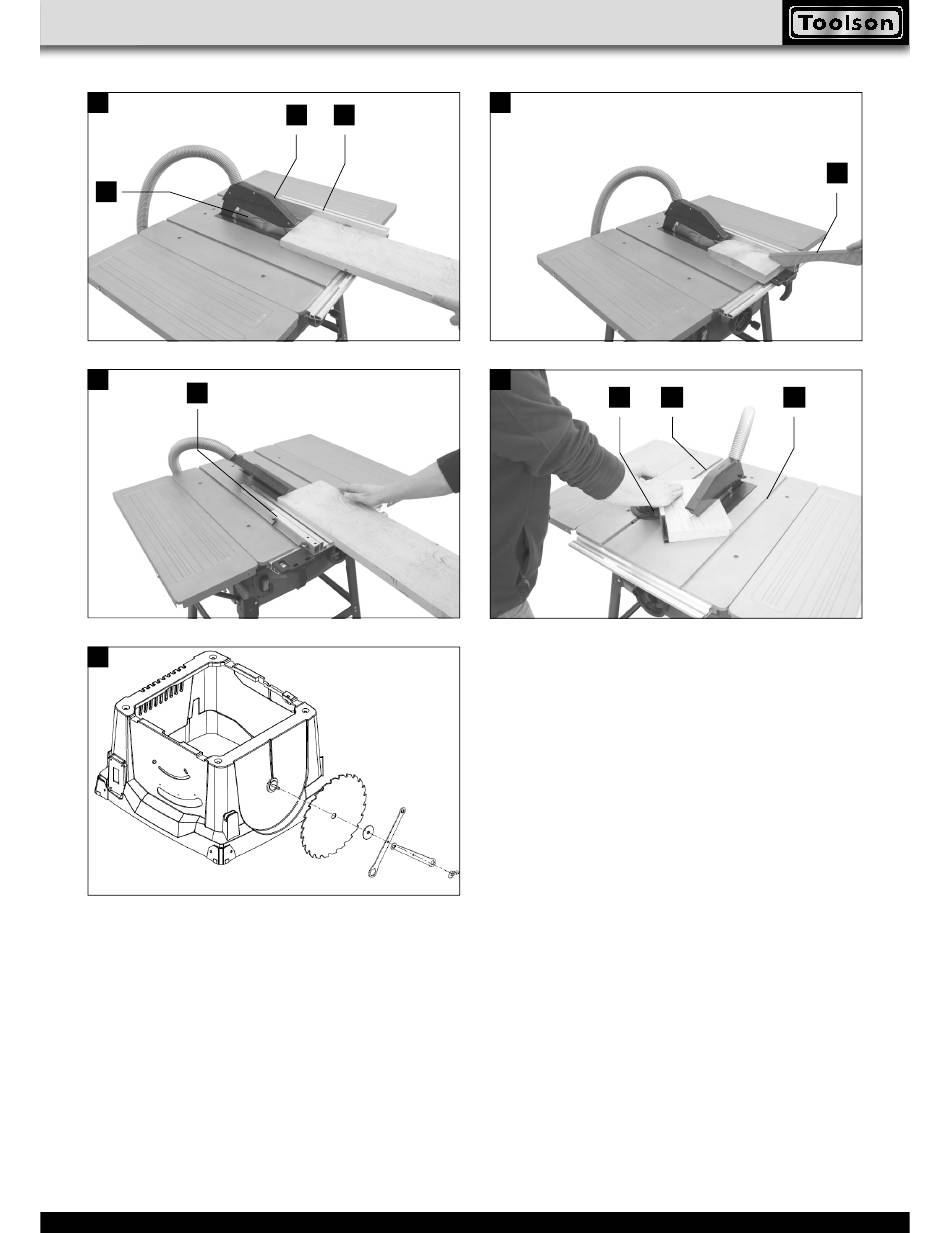 Toolson