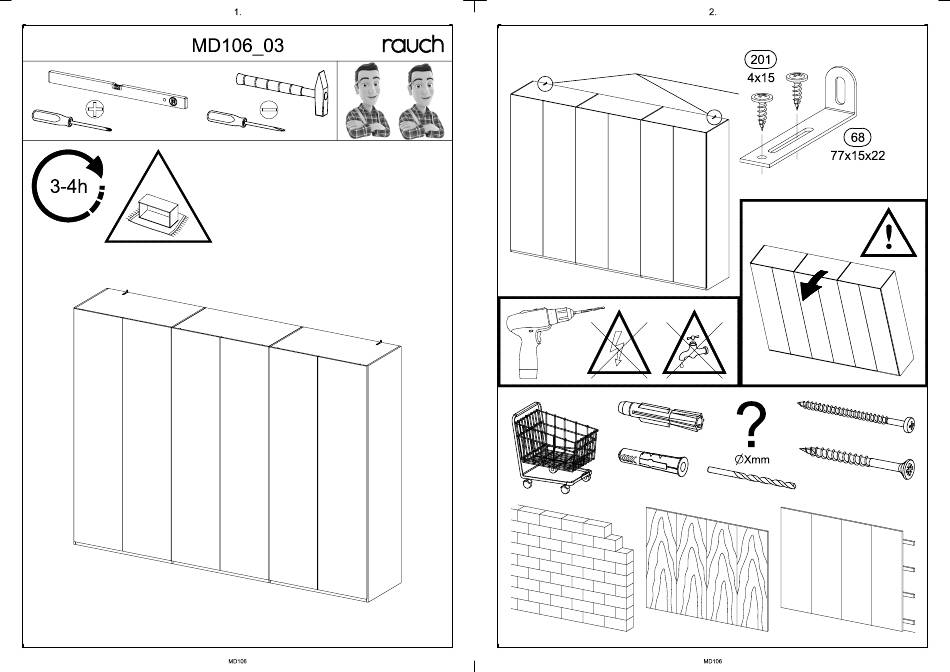 1.

MD106_03

rauch

3-4h

MD106

2.

201
4x15

68
77x15x22

?
ØXmm

MD106