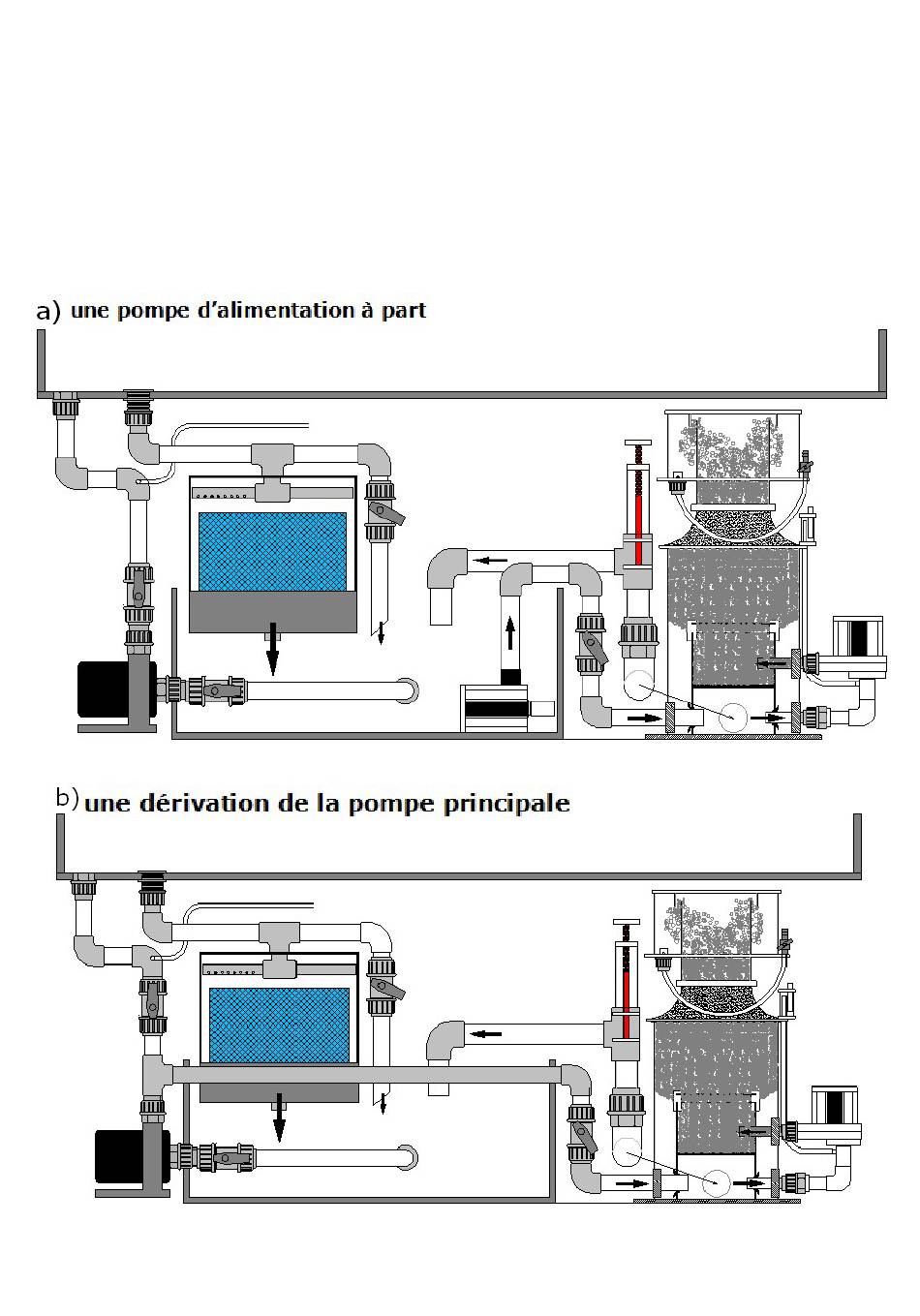 a) une pompe d'alimentation à part

b) une dérivation de la pompe principale