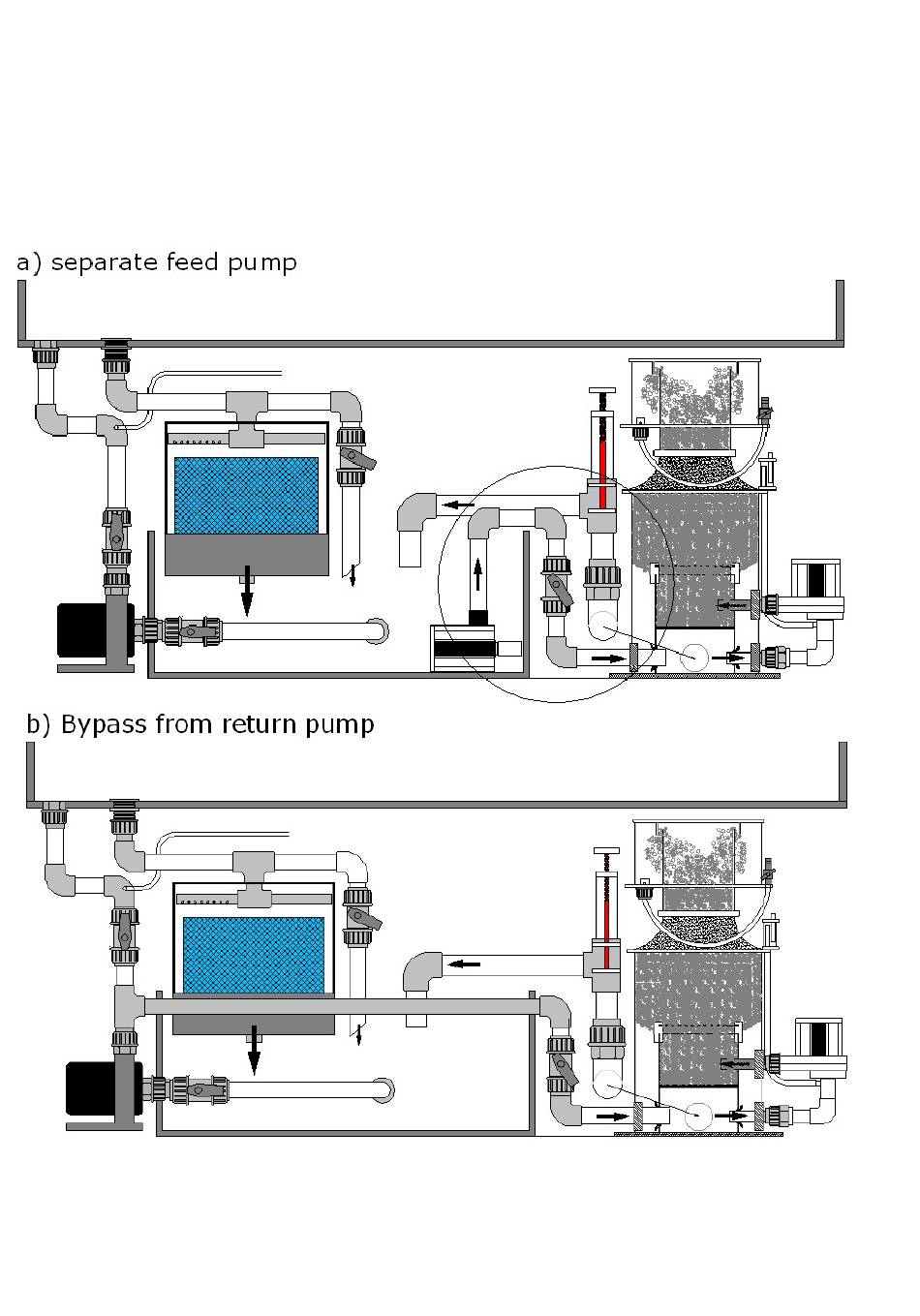 a) separate feed pump

b) Bypass from return pump