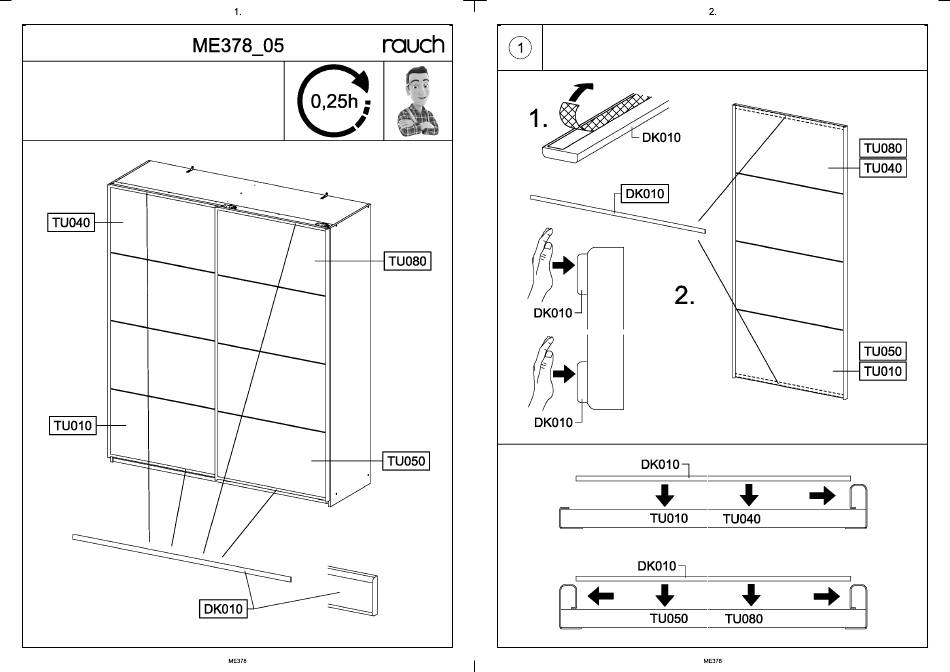 1.

ME378_05

rauch

0,25h

TU040

TU080

TU010

TU050

DK010

ME378

2.

1

1.

DK010

DK010

DK010

DK010

2.

TU080

TU040

TU050

TU010

DK010

TU010

TU040

DK010

TU050

TU080

ME378