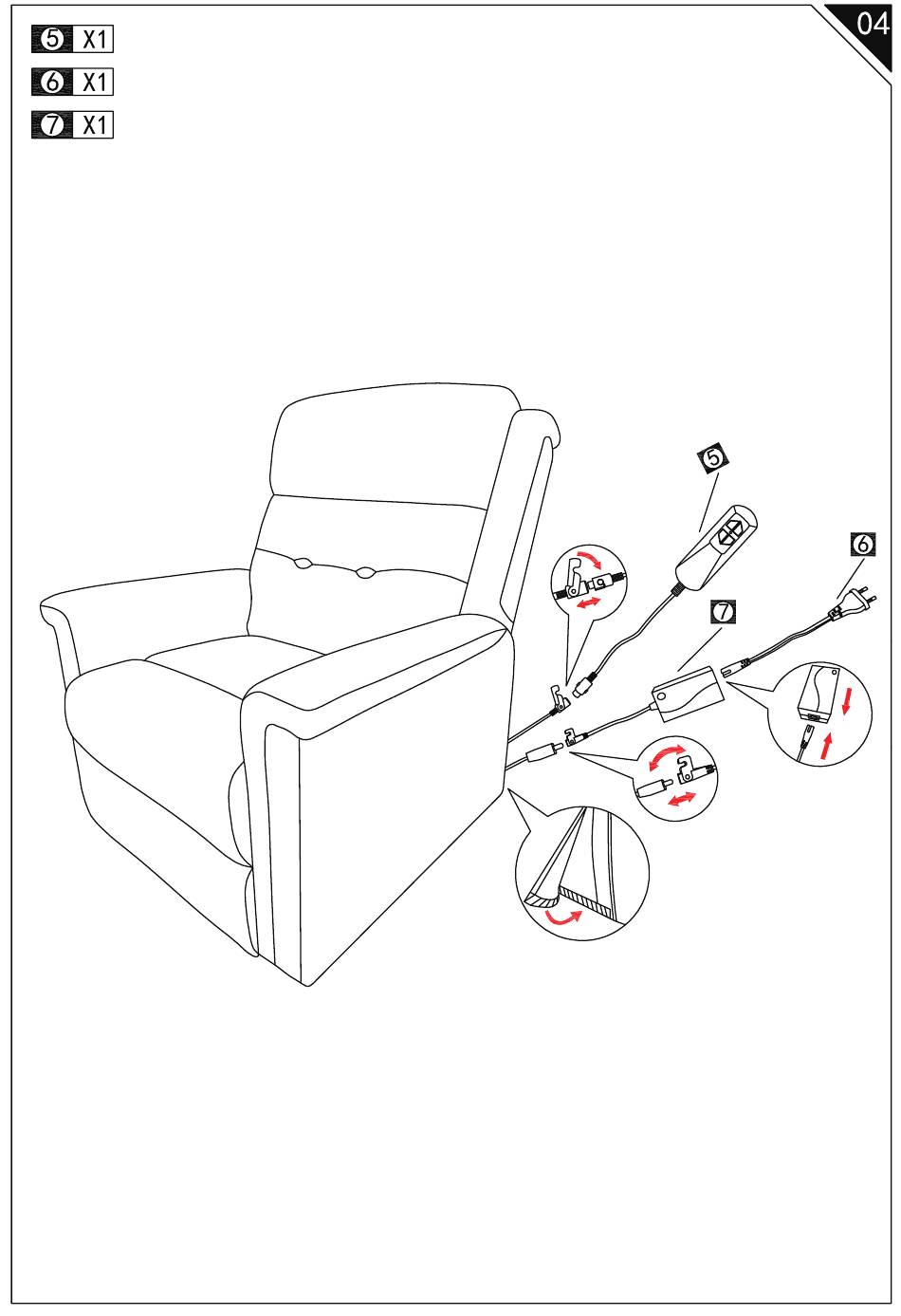 04

5 X1
6 X1
7 X1

5
6
7